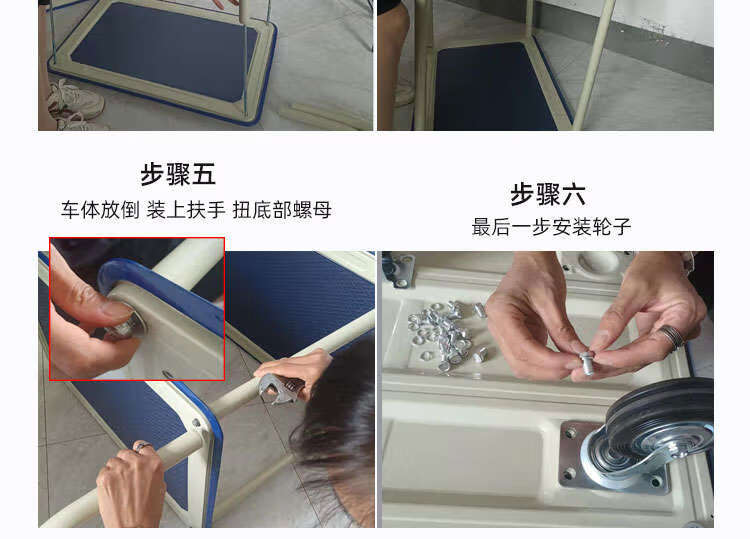 步骤五
车体放倒 装上扶手 扭底部螺母

步骤六
最后一步安装轮子