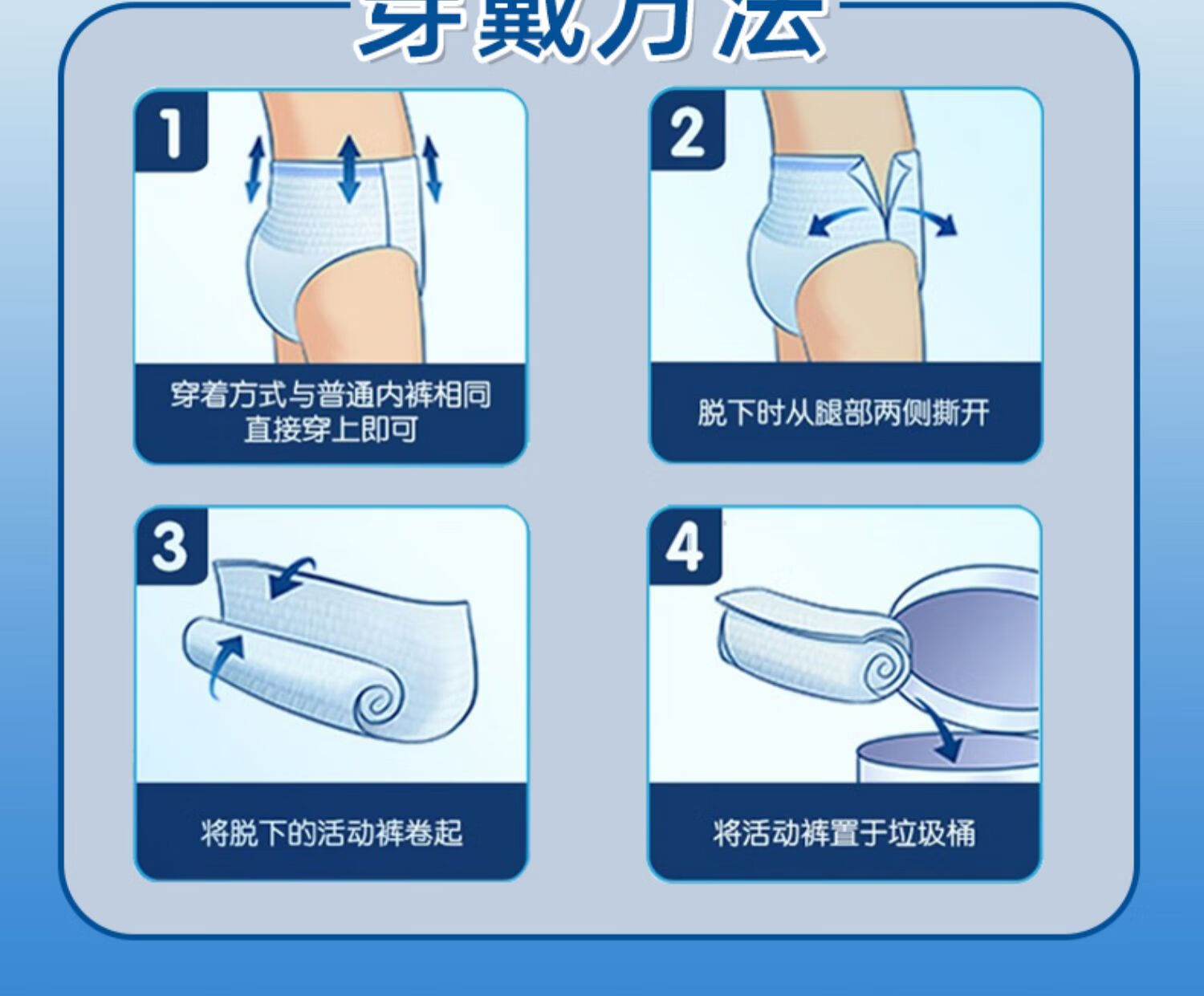 穿戴方法

1
穿着方式与普通内裤相同
直接穿上即可

2
脱下时从腿部两侧撕开

3
将脱下的活动裤卷起

4
将活动裤置于垃圾桶