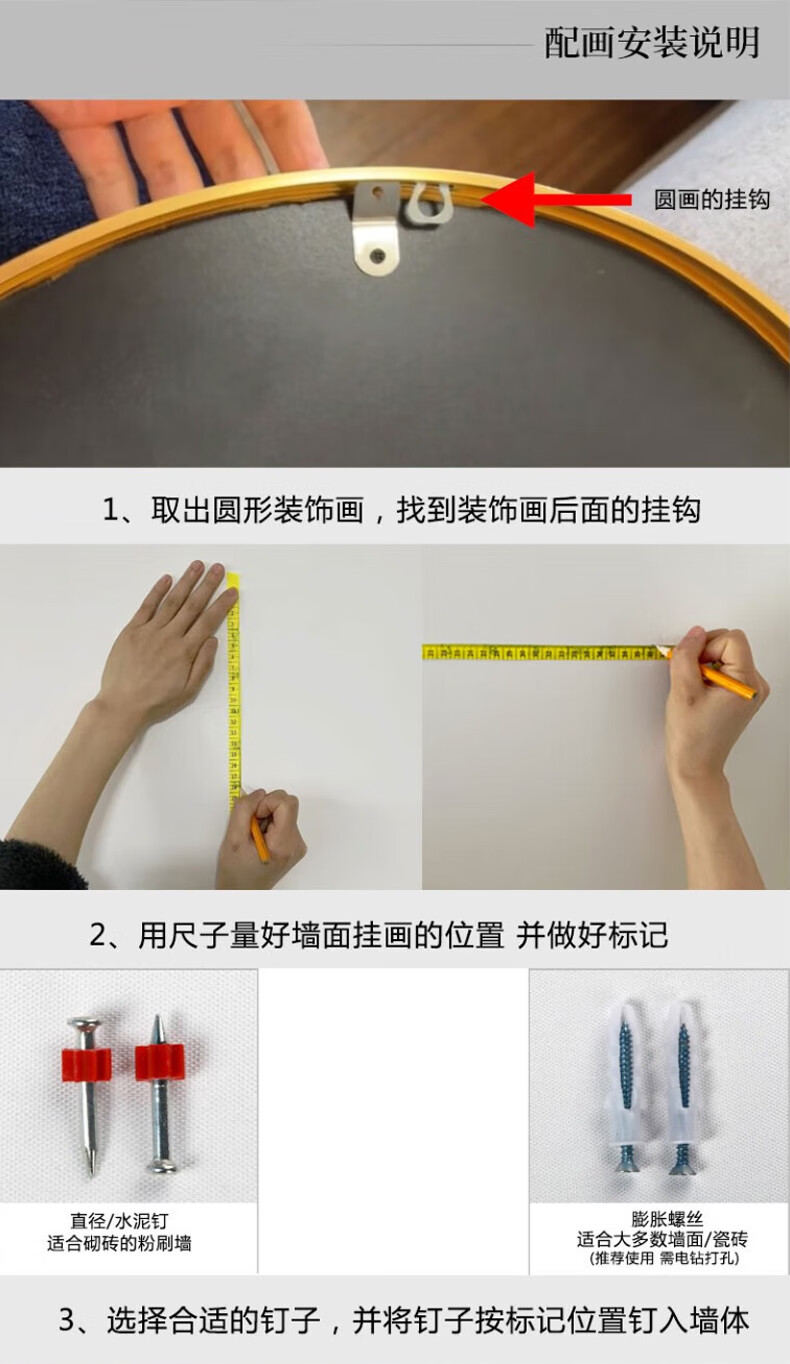 配画安装说明

圆画的挂钩

1、取出圆形装饰画，找到装饰画后面的挂钩

2、用尺子量好墙面挂画的位置 并做好标记

直径/水泥钉
适合砌砖的粉刷墙

膨胀螺丝
适合大多数墙面/瓷砖
(推荐使用 需电钻打孔)

3、选择合适的钉子，并将钉子按标记位置钉入墙体