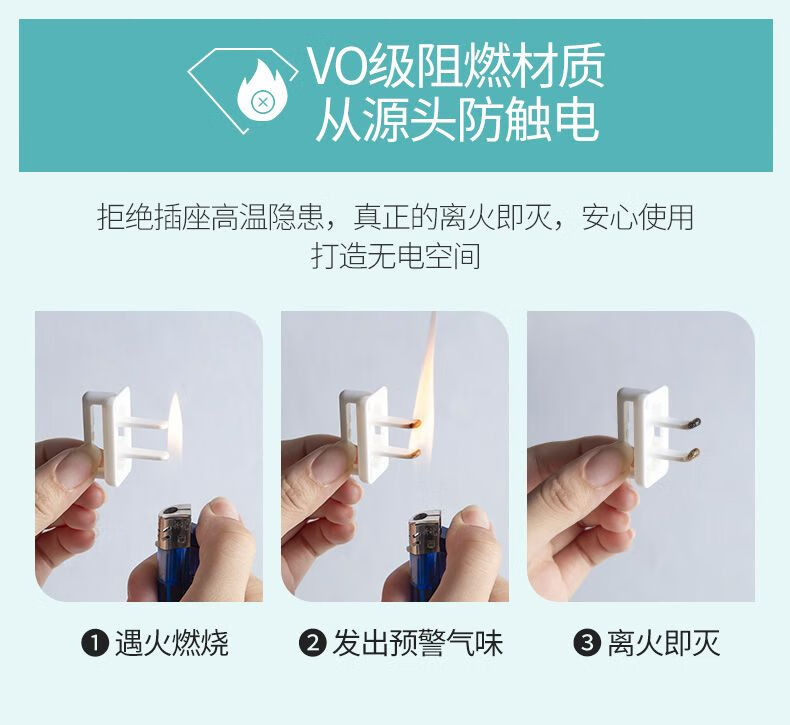 VO级阻燃材质
从源头防触电

拒绝插座高温隐患，真正的离火即灭，安心使用
打造无电空间

❶ 遇火燃烧

❷ 发出预警气味

❸ 离火即灭