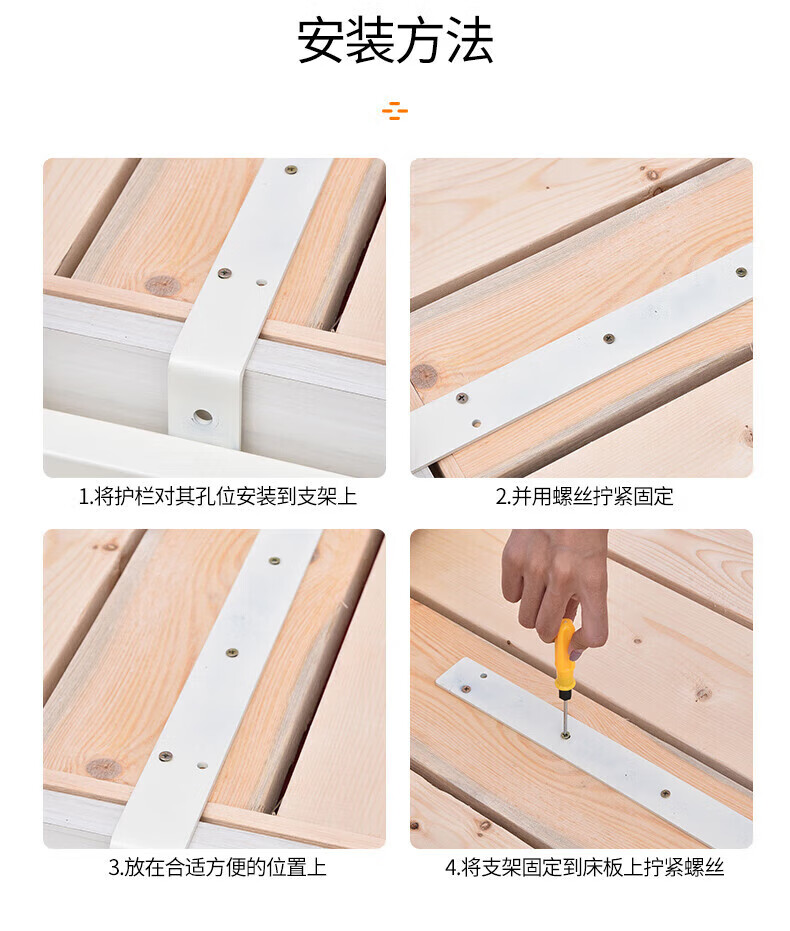 安装方法

1.将护栏对其孔位安装到支架上

2.并用螺丝拧紧固定

3.放在合适方便的位置上

4.将支架固定到床板上拧紧螺丝