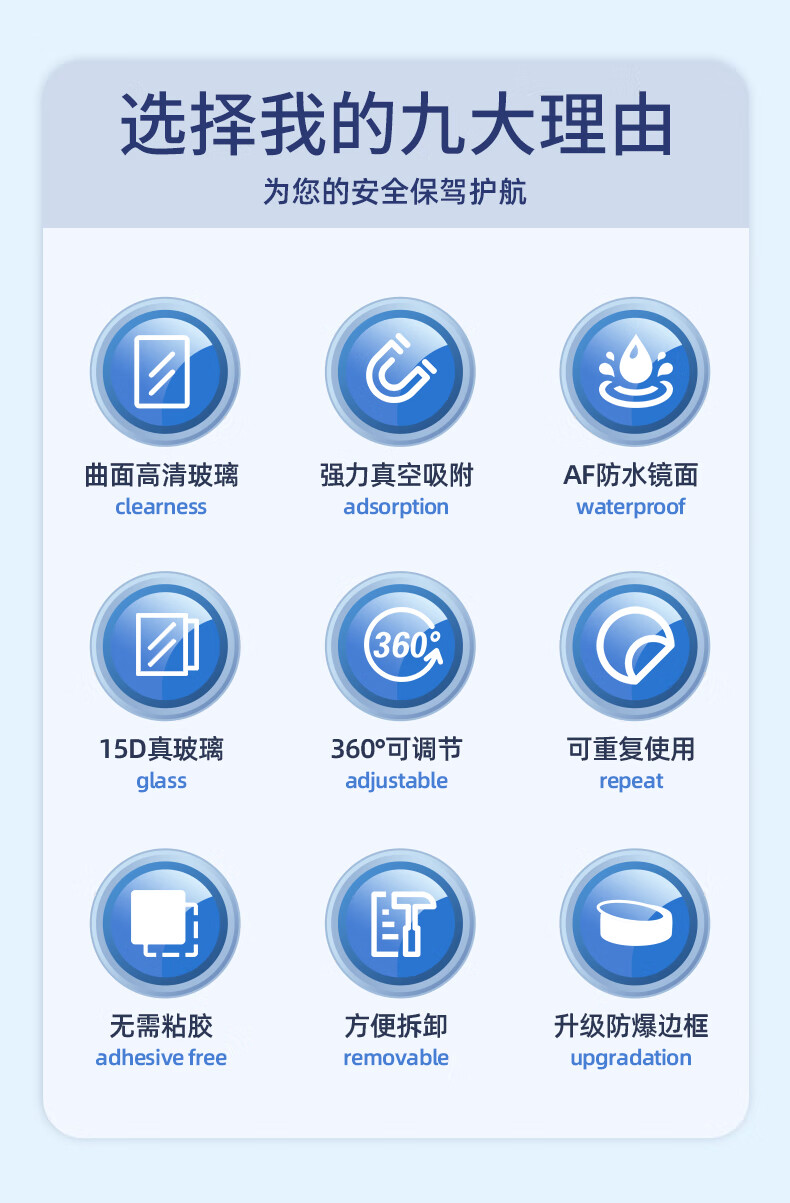 选择我的九大理由

为您的安全保驾护航

曲面高清玻璃
clearness

强力真空吸附
adsorption

AF防水镜面
waterproof

15D真玻璃
glass

360°
360°可调节
adjustable

可重复使用
repeat

无需粘胶
adhesive free

方便拆卸
removable

升级防爆边框
upgradation