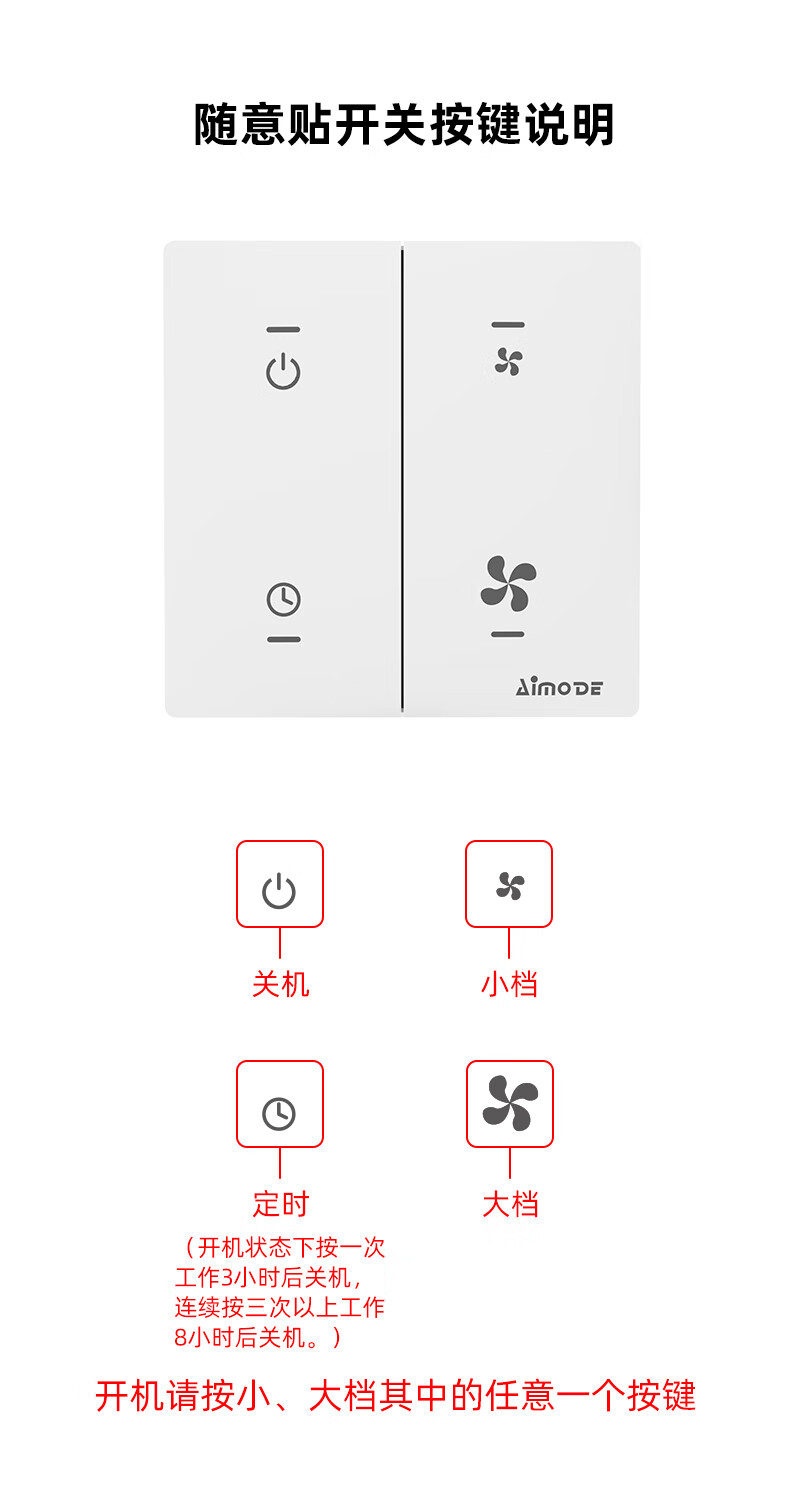 随意贴开关按键说明

AIMODE

关机

小档

定时

（开机状态下按一次工作3小时后关机，连续按三次以上工作8小时后关机。）

大档

开机请按小、大档其中的任意一个按键