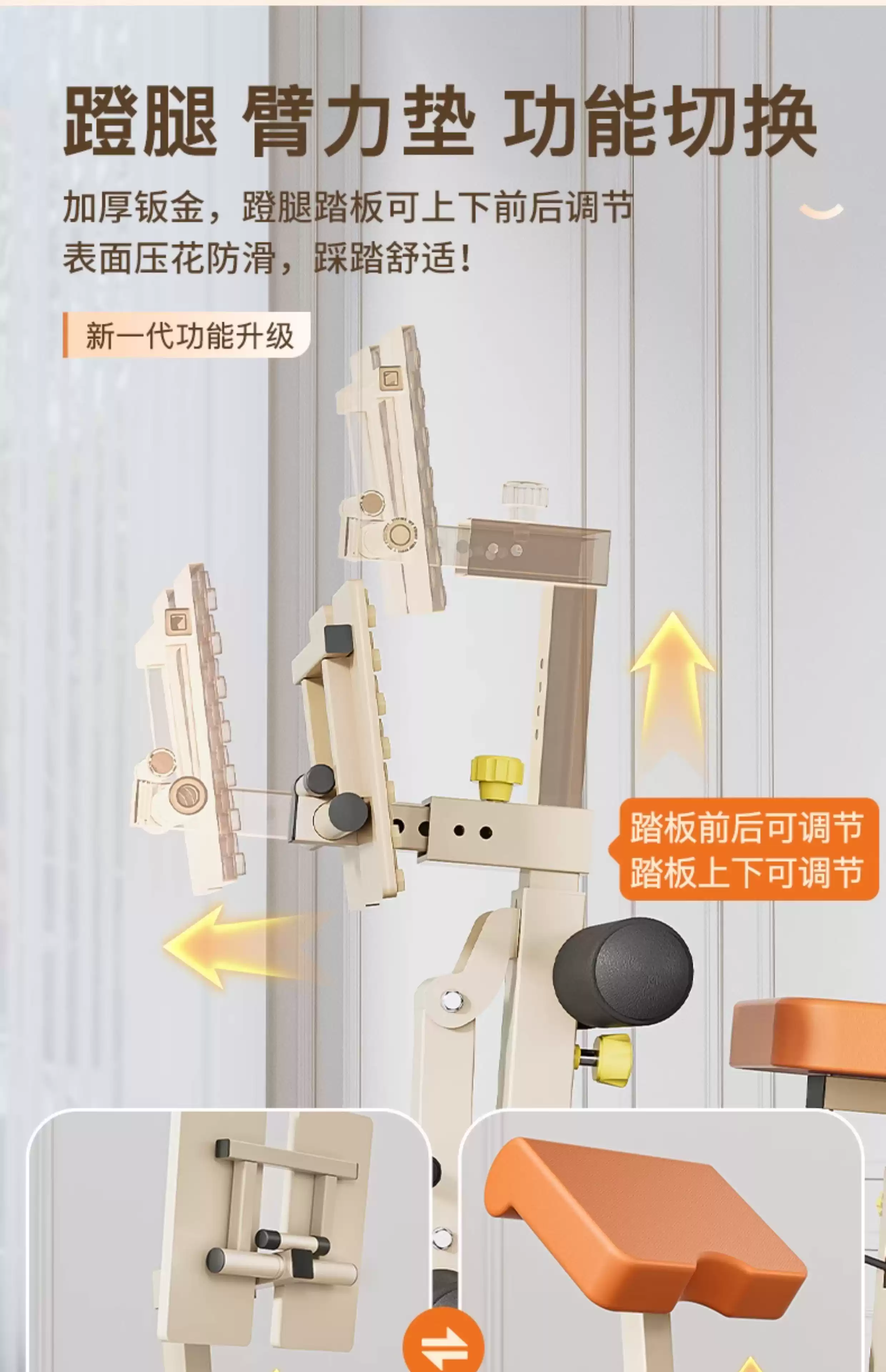 蹬腿 臂力垫 功能切换

加厚钣金，蹬腿踏板可上下前后调节
表面压花防滑，踩踏舒适！

新一代功能升级

踏板前后可调节
踏板上下可调节