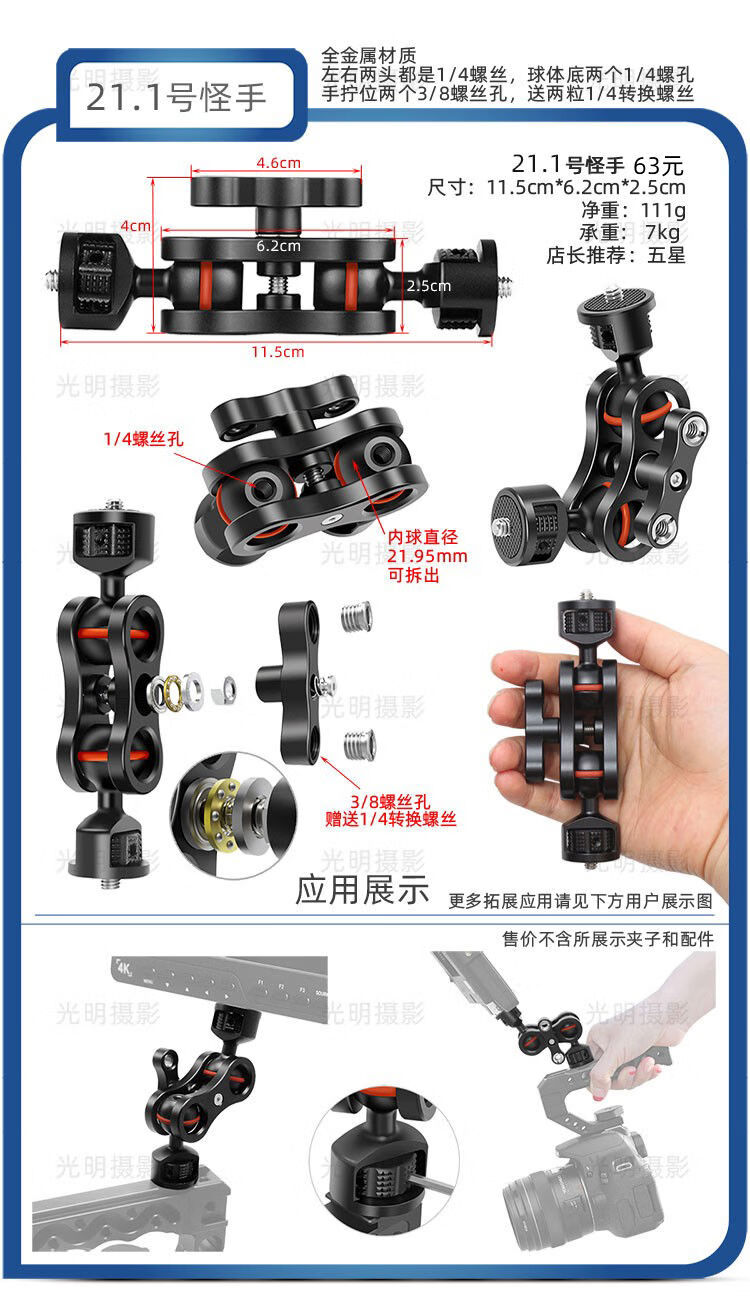 21.1号怪手

全金属材质
左右两头都是1/4螺丝，球体底两个1/4螺孔
手拧位两个3/8螺丝孔，送两粒1/4转换螺丝

21.1号怪手 63元
尺寸：11.5cm*6.2cm*2.5cm
净重：111g
承重：7kg
店长推荐：五星

4.6cm
4cm
6.2cm
2.5cm
11.5cm

光明摄影

1/4螺丝孔

内球直径
21.95mm
可拆出

3/8螺丝孔
赠送1/4转换螺丝

应用展示
更多拓展应用请见下方用户展示图

售价不含所展示夹子和配件

4K

光明摄影