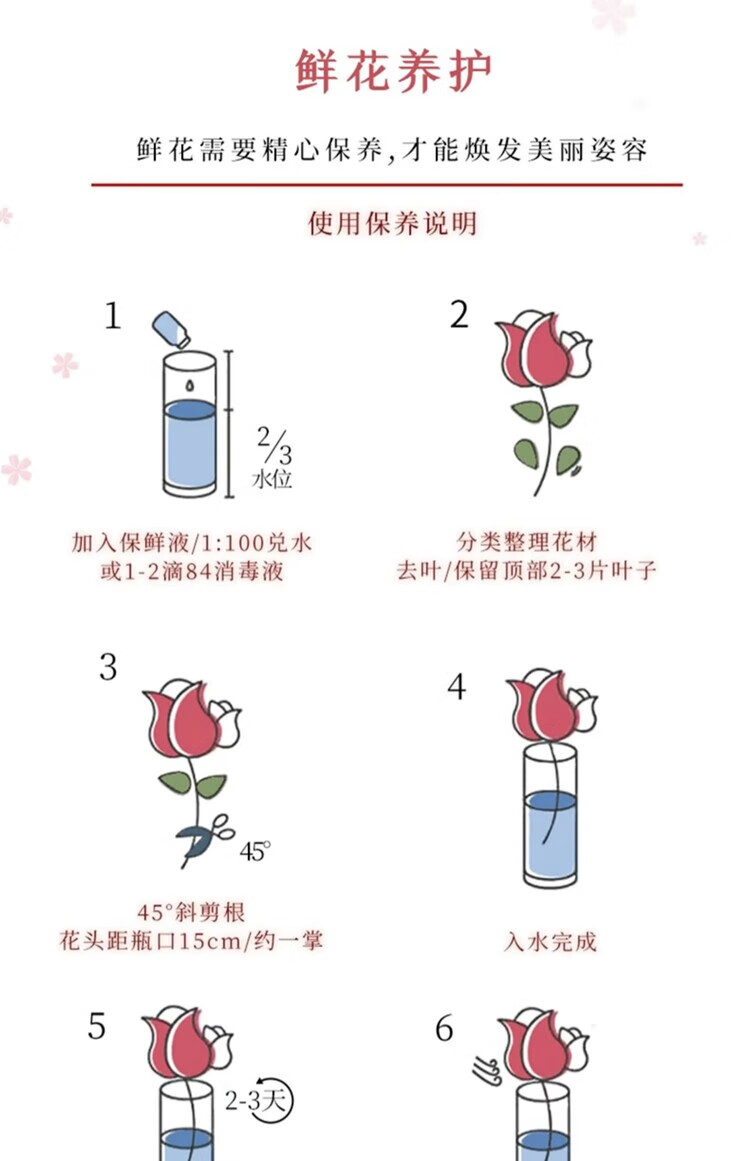 鲜花养护

鲜花需要精心保养,才能焕发美丽姿容

使用保养说明

1

$\frac{2}{3}$
水位

加入保鲜液/1:100兑水
或1-2滴84消毒液

2

分类整理花材
去叶/保留顶部2-3片叶子

3

45°

45°斜剪根
花头距瓶口15cm/约一掌

4

入水完成

5

2-3天

6