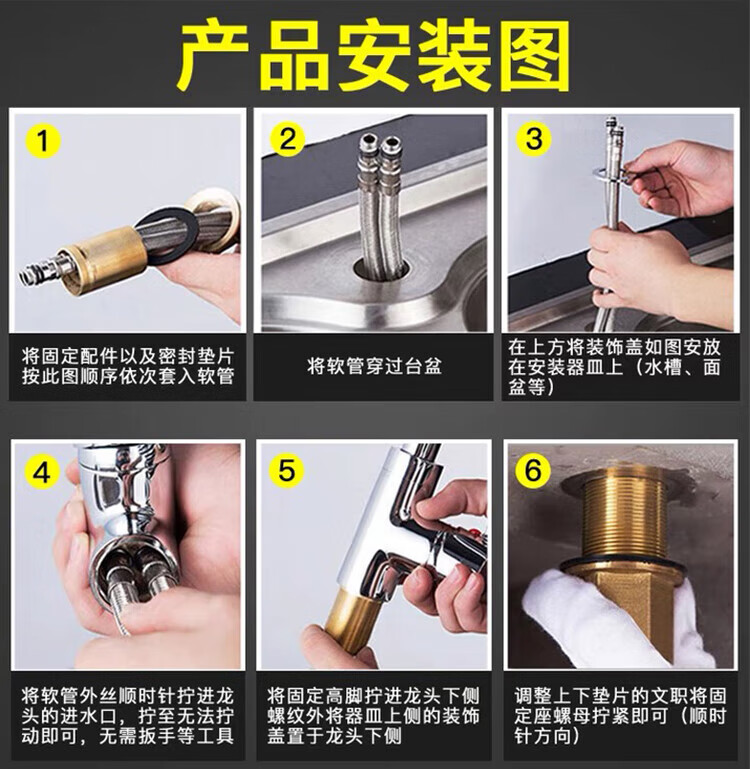 产品安装图

1
将固定配件以及密封垫片按此图顺序依次套入软管

2
将软管穿过台盆

3
在上方将装饰盖如图安放在安装器皿上（水槽、面盆等）

4
将软管外丝顺时针拧进龙头的进水口，拧至无法拧动即可，无需扳手等工具

5
将固定高脚拧进龙头下侧螺纹外将器皿上侧的装饰盖置于龙头下侧

6
调整上下垫片的文职将固定座螺母拧紧即可（顺时针方向）