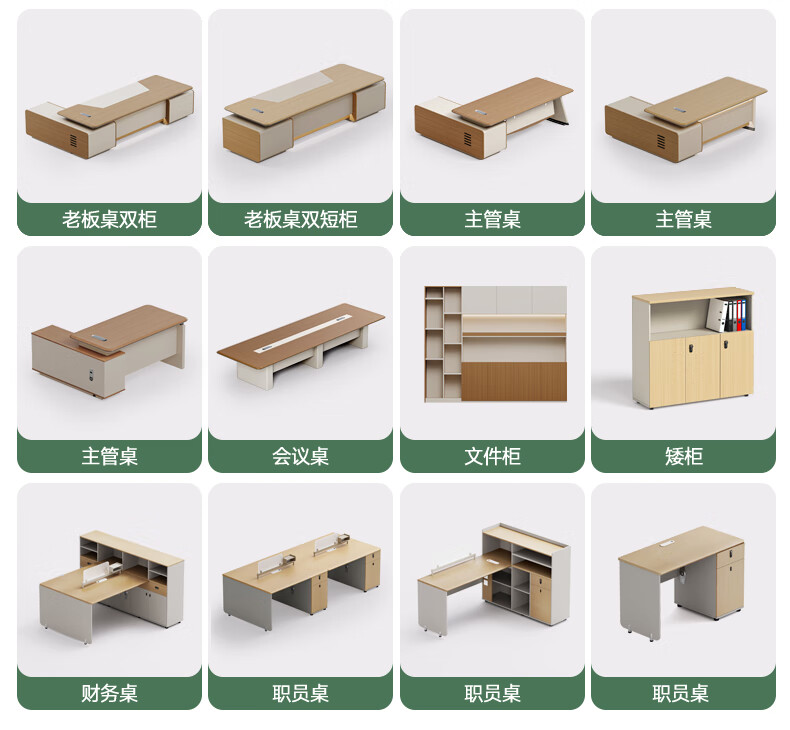 老板桌双柜

老板桌双短柜

主管桌

主管桌

主管桌

会议桌

文件柜

矮柜

财务桌

职员桌

职员桌

职员桌