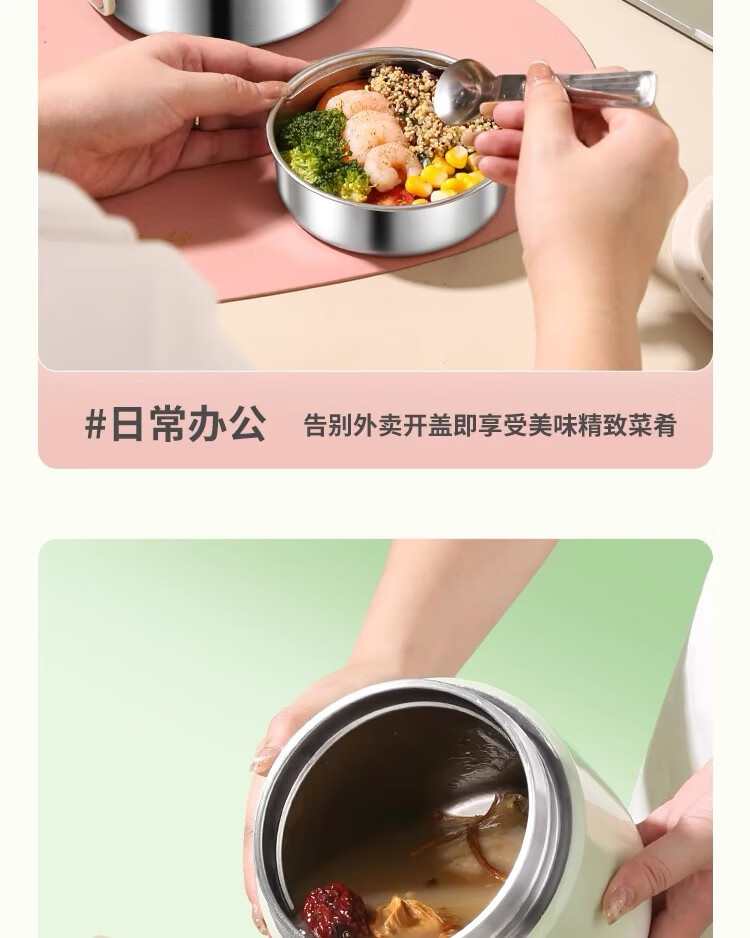 #日常办公

告别外卖开盖即享受美味精致菜肴