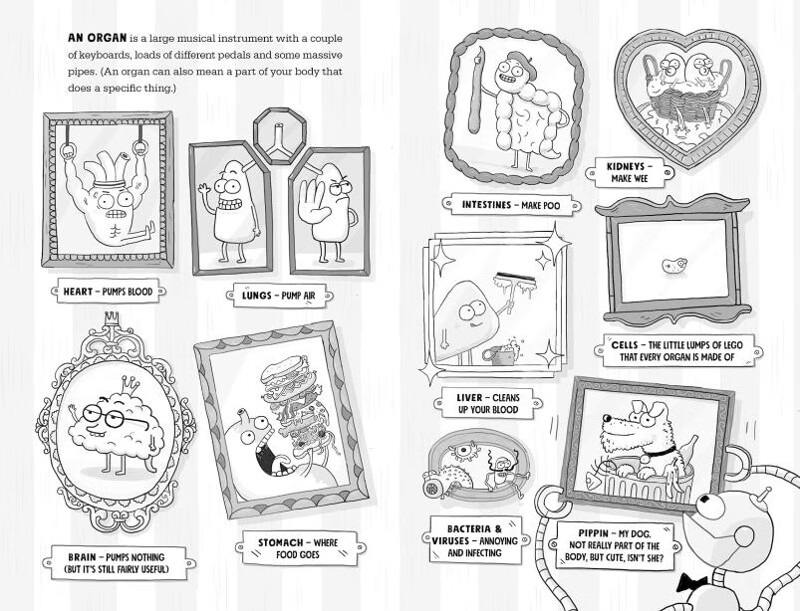 AN ORGAN is a large musical instrument with a couple of keyboards, loads of different pedals and some massive pipes. (An organ can also mean a part of your body that does a specific thing.)

HEART – PUMPS BLOOD

LUNGS – PUMP AIR

BRAIN – PUMPS NOTHING (BUT IT'S STILL FAIRLY USEFUL)

STOMACH – WHERE FOOD GOES

INTESTINES – MAKE POO

KIDNEYS – MAKE WEE

CELLS – THE LITTLE LUMPS OF LEGO THAT EVERY ORGAN IS MADE OF

LIVER – CLEANS UP YOUR BLOOD

BACTERIA & VIRUSES – ANNOYING AND INFECTING

PIPPIN – MY DOG. NOT REALLY PART OF THE BODY, BUT CUTE, ISN'T SHE?