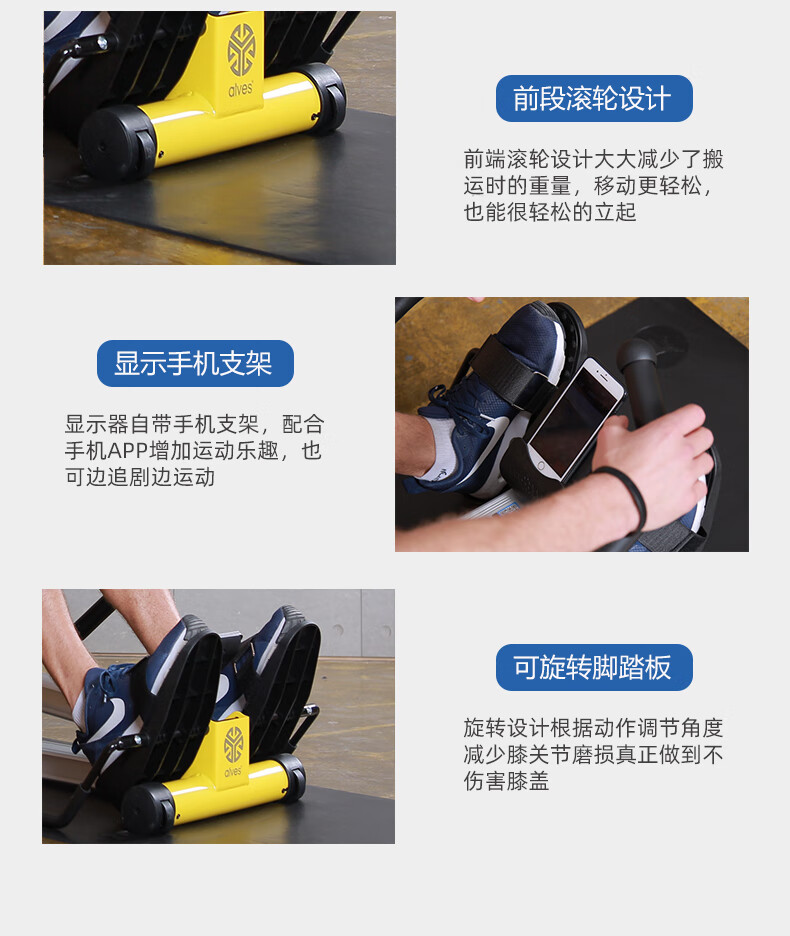 alves

前段滚轮设计

前端滚轮设计大大减少了搬运时的重量，移动更轻松，也能很轻松的立起

显示手机支架

显示器自带手机支架，配合手机APP增加运动乐趣，也可边追剧边运动

alves

可旋转脚踏板

旋转设计根据动作调节角度减少膝关节磨损真正做到不伤害膝盖