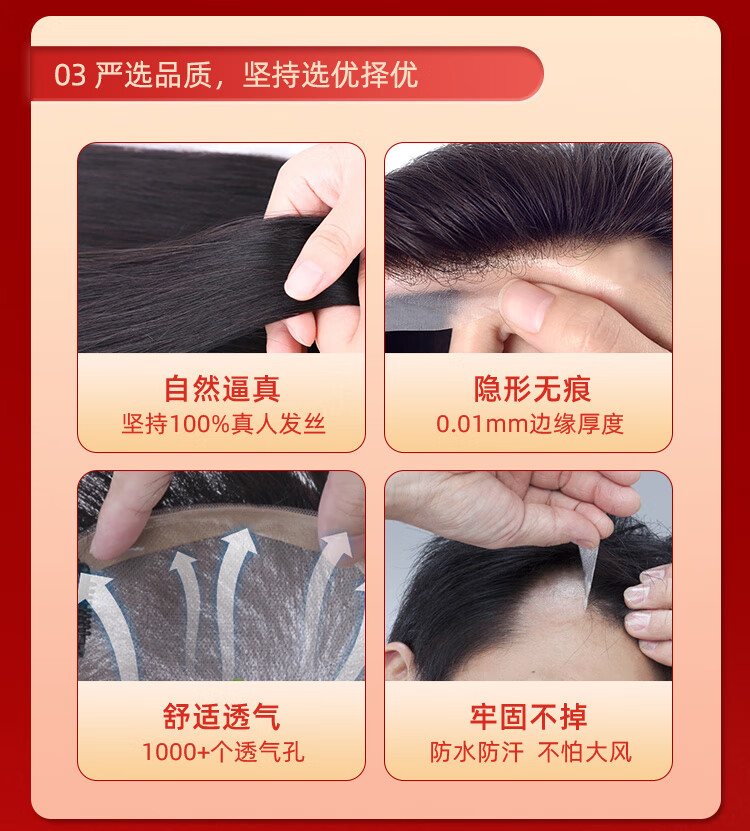 03 严选品质，坚持选优择优

自然逼真
坚持100%真人发丝

隐形无痕
0.01mm边缘厚度

舒适透气
1000+个透气孔

牢固不掉
防水防汗 不怕大风