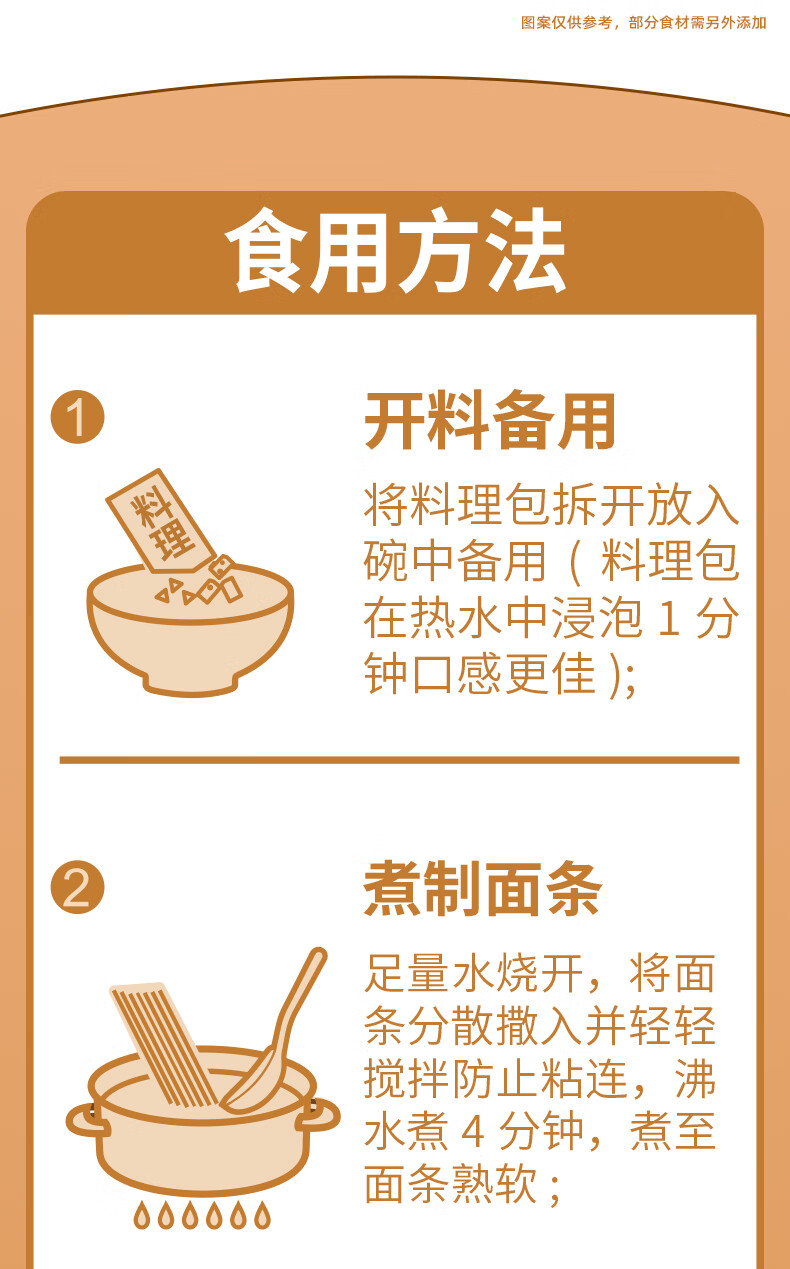 图案仅供参考，部分食材需另外添加

食用方法

1

开料备用

料理

将料理包拆开放入碗中备用（料理包在热水中浸泡 1 分钟口感更佳）;

2

煮制面条

足量水烧开，将面条分散撒入并轻轻搅拌防止粘连，沸水煮 4 分钟，煮至面条熟软；