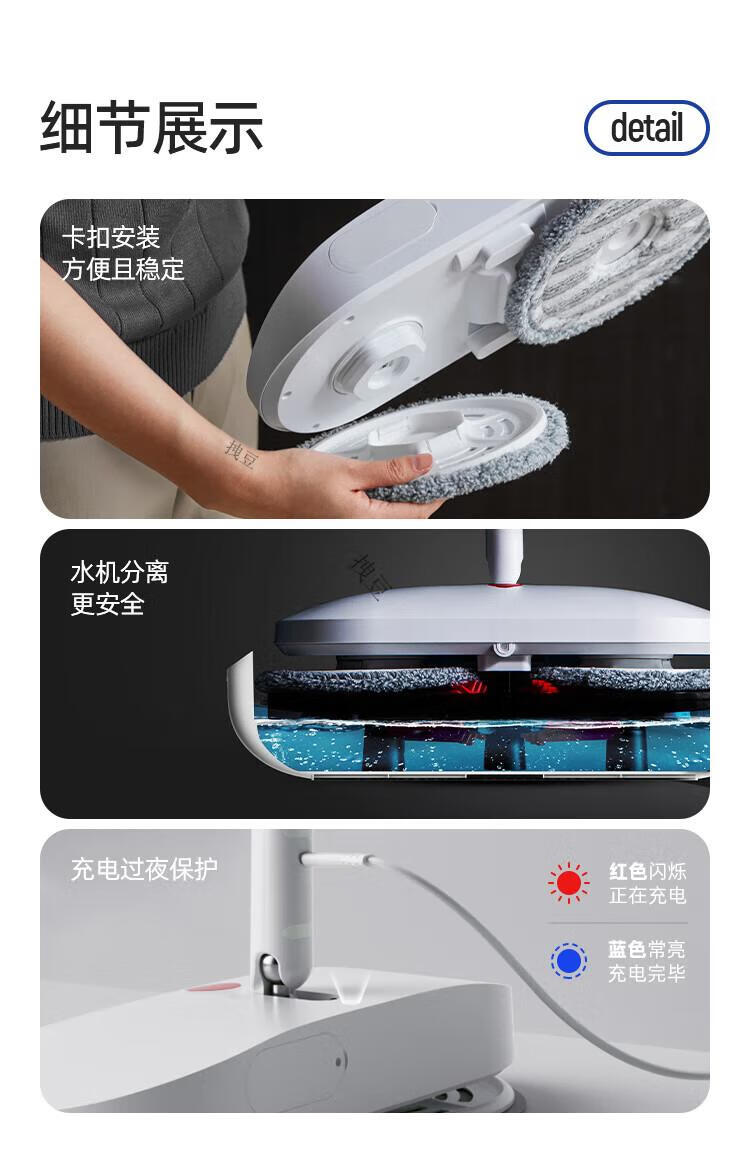 细节展示

detail

卡扣安装
方便且稳定

拽豆

水机分离
更安全

拽豆

充电过夜保护

红色闪烁
正在充电

蓝色常亮
充电完毕