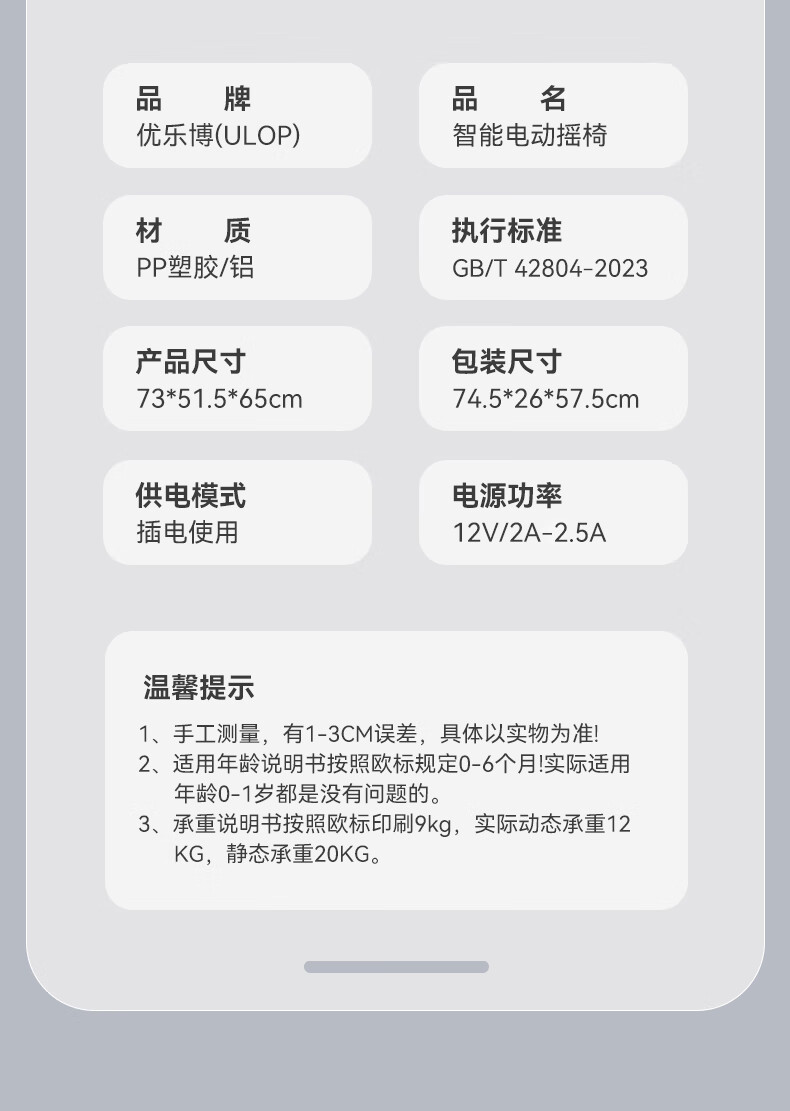 品 牌
优乐博(ULOP)

品 名
智能电动摇椅

材 质
PP塑胶/铝

执行标准
GB/T 42804-2023

产品尺寸
73*51.5*65cm

包装尺寸
74.5*26*57.5cm

供电模式
插电使用

电源功率
12V/2A-2.5A

温馨提示

1、手工测量，有1-3CM误差，具体以实物为准!
2、适用年龄说明书按照欧标规定0-6个月!实际适用年龄0-1岁都是没有问题的。
3、承重说明书按照欧标印刷9kg，实际动态承重12KG，静态承重20KG。