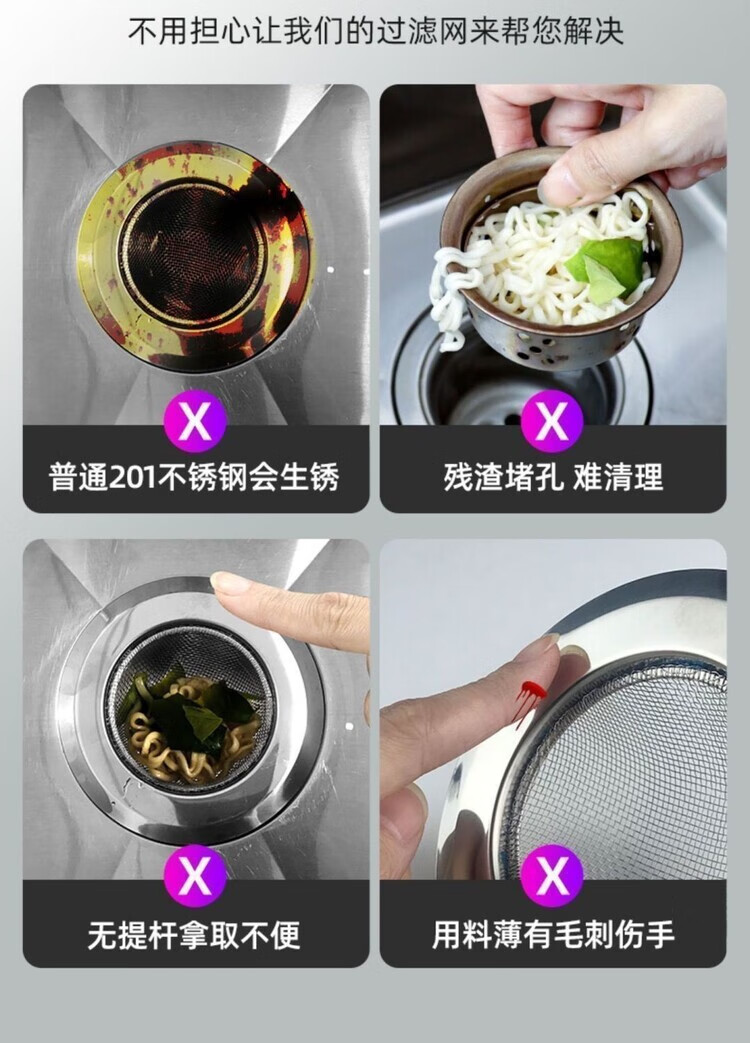 不用担心让我们的过滤网来帮您解决

X
普通201不锈钢会生锈

X
残渣堵孔 难清理

X
无提杆拿取不便

X
用料薄有毛刺伤手