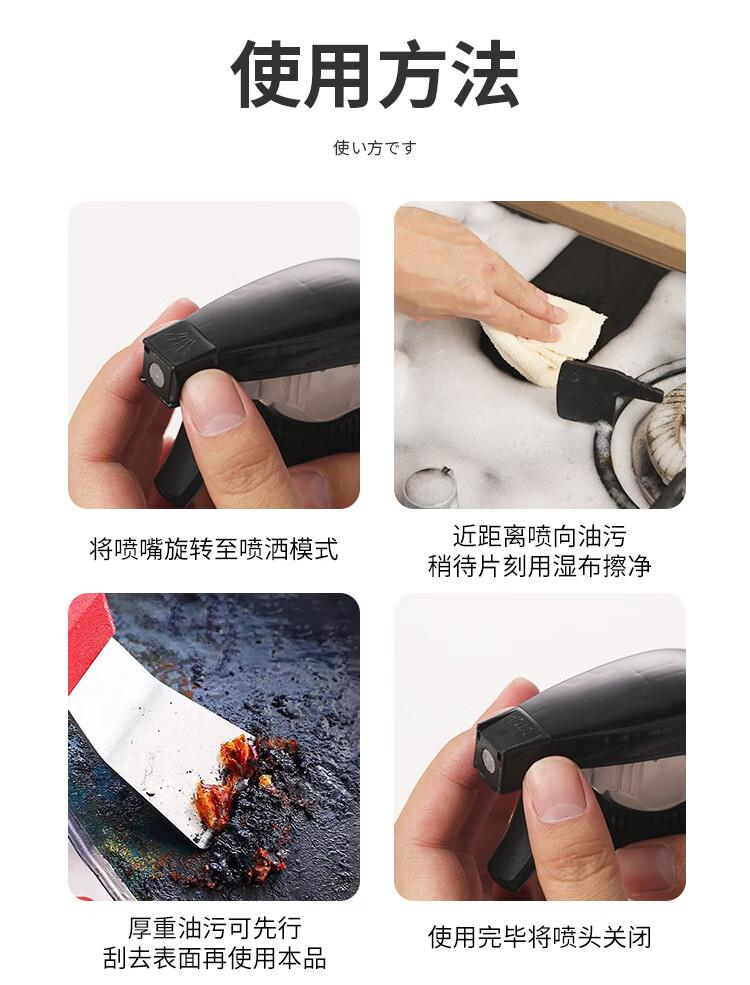 使用方法

使い方です

将喷嘴旋转至喷洒模式

近距离喷向油污
稍待片刻用湿布擦净

厚重油污可先行
刮去表面再使用本品

使用完毕将喷头关闭