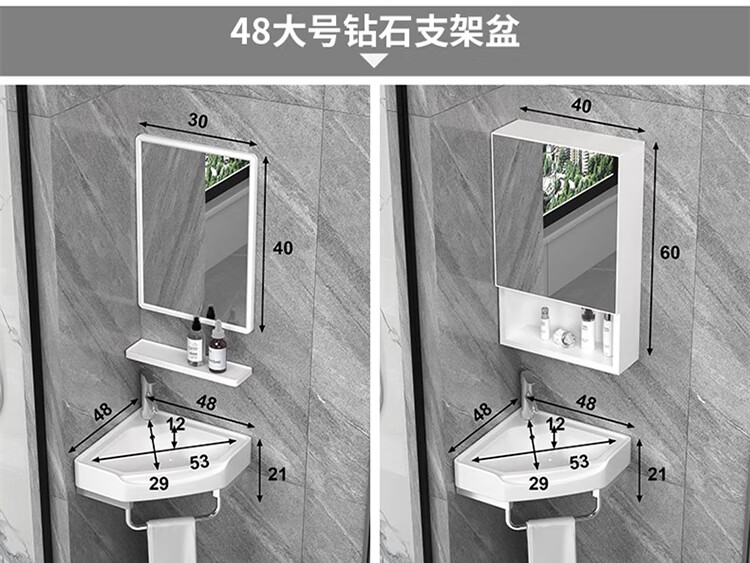 48大号钻石支架盆

30
40
48
48
12
53
29
21

40
60
48
48
12
53
29
21