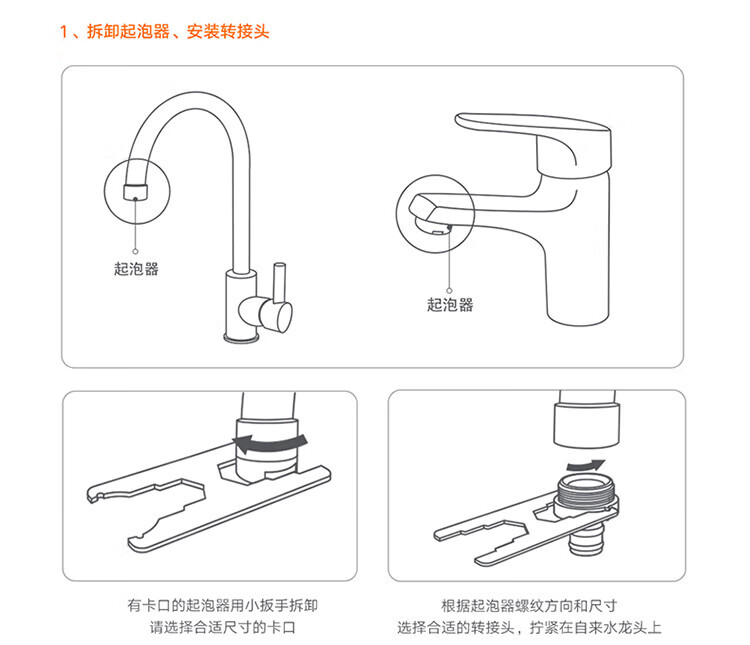 1、拆卸起泡器、安装转接头

起泡器

起泡器

有卡口的起泡器用小扳手拆卸
请选择合适尺寸的卡口

根据起泡器螺纹方向和尺寸
选择合适的转接头，拧紧在自来水龙头上