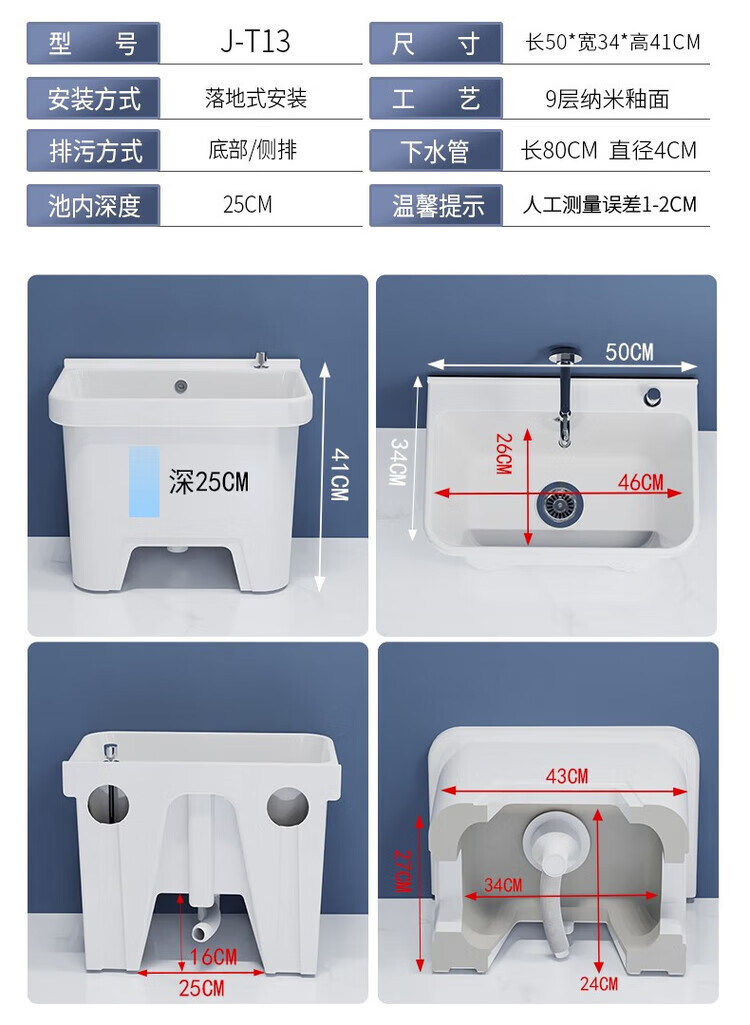 | 型　号 | J-T13 | 尺　寸 | 长50*宽34*高41CM |
|---|---|---|---|
| 安装方式 | 落地式安装 | 工　艺 | 9层纳米釉面 |
| 排污方式 | 底部/侧排 | 下水管 | 长80CM 直径4CM |
| 池内深度 | 25CM | 温馨提示 | 人工测量误差1-2CM |

深25CM
41CM

50CM
34CM
26CM
46CM

16CM
25CM

43CM
27CM
34CM
24CM