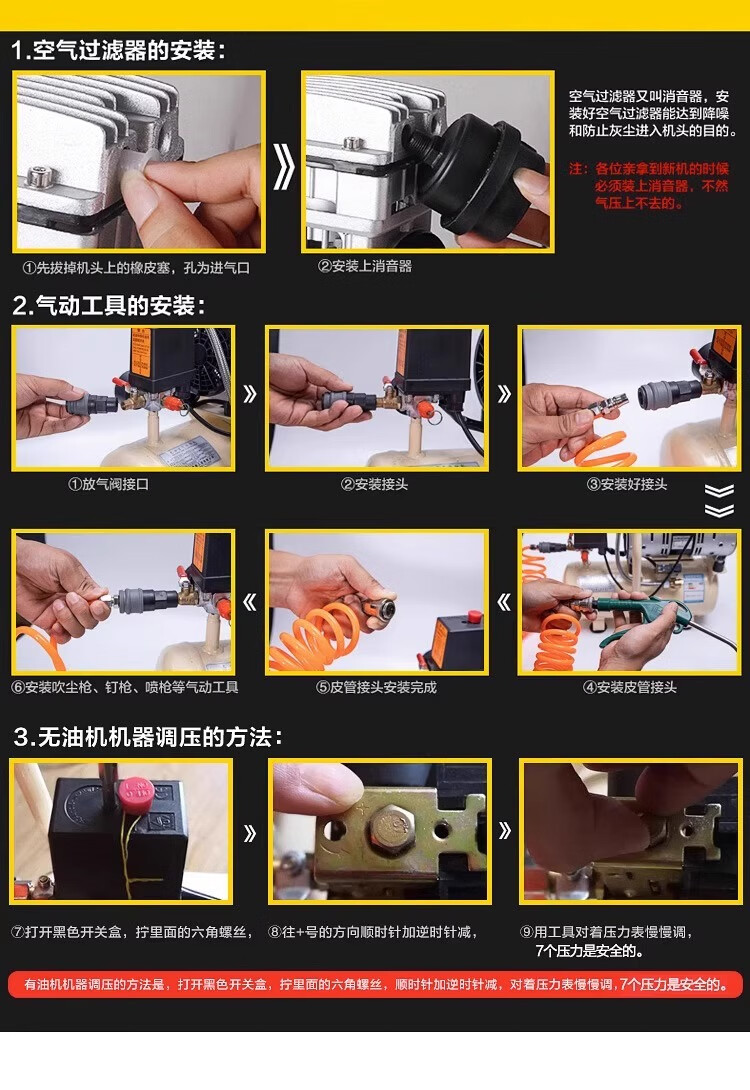 1.空气过滤器的安装：

①先拔掉机头上的橡皮塞，孔为进气口

②安装上消音器

空气过滤器又叫消音器，安装好空气过滤器能达到降噪和防止灰尘进入机头的目的。

注：各位亲拿到新机的时候必须装上消音器，不然气压上不去的。

2.气动工具的安装：

①放气阀接口

②安装接头

③安装好接头

④安装皮管接头

⑤皮管接头安装完成

⑥安装吹尘枪、钉枪、喷枪等气动工具

3.无油机机器调压的方法：

⑦打开黑色开关盒，拧里面的六角螺丝，

⑧往+号的方向顺时针加逆时针减，

⑨用工具对着压力表慢慢调，7个压力是安全的。

有油机机器调压的方法是，打开黑色开关盒，拧里面的六角螺丝，顺时针加逆时针减，对着压力表慢慢调，7个压力是安全的。