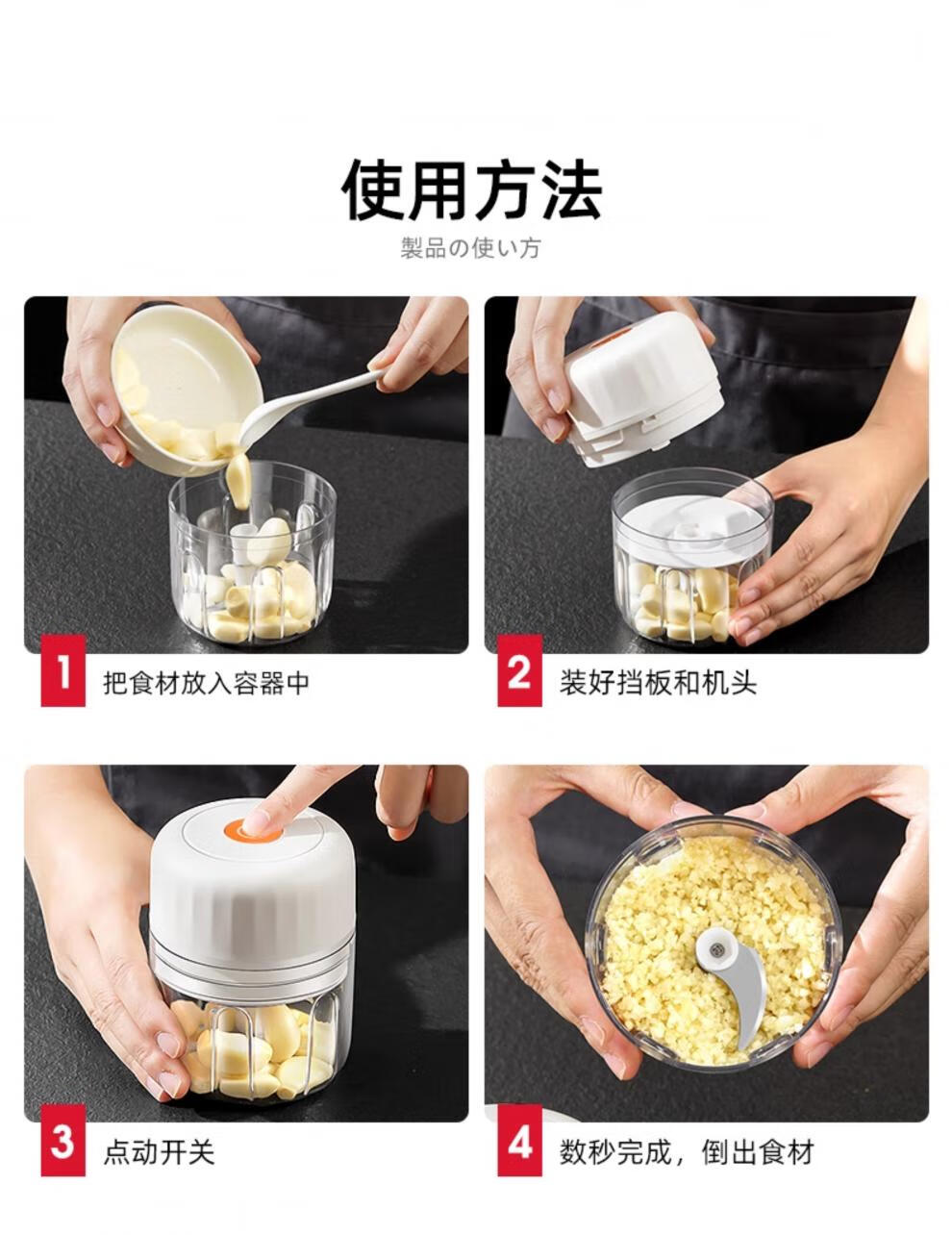 使用方法
製品の使い方

1 把食材放入容器中

2 装好挡板和机头

3 点动开关

4 数秒完成，倒出食材