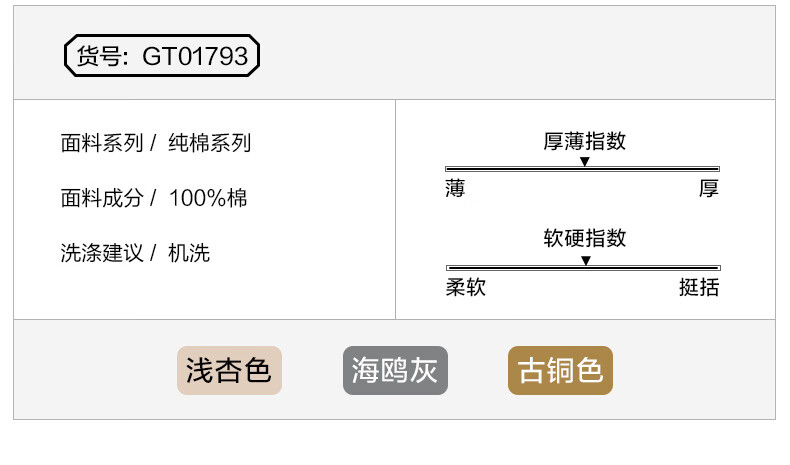 货号：GT01793

面料系列 / 纯棉系列

面料成分 / 100%棉

洗涤建议 / 机洗

厚薄指数

薄 厚

软硬指数

柔软 挺括

浅杏色 海鸥灰 古铜色