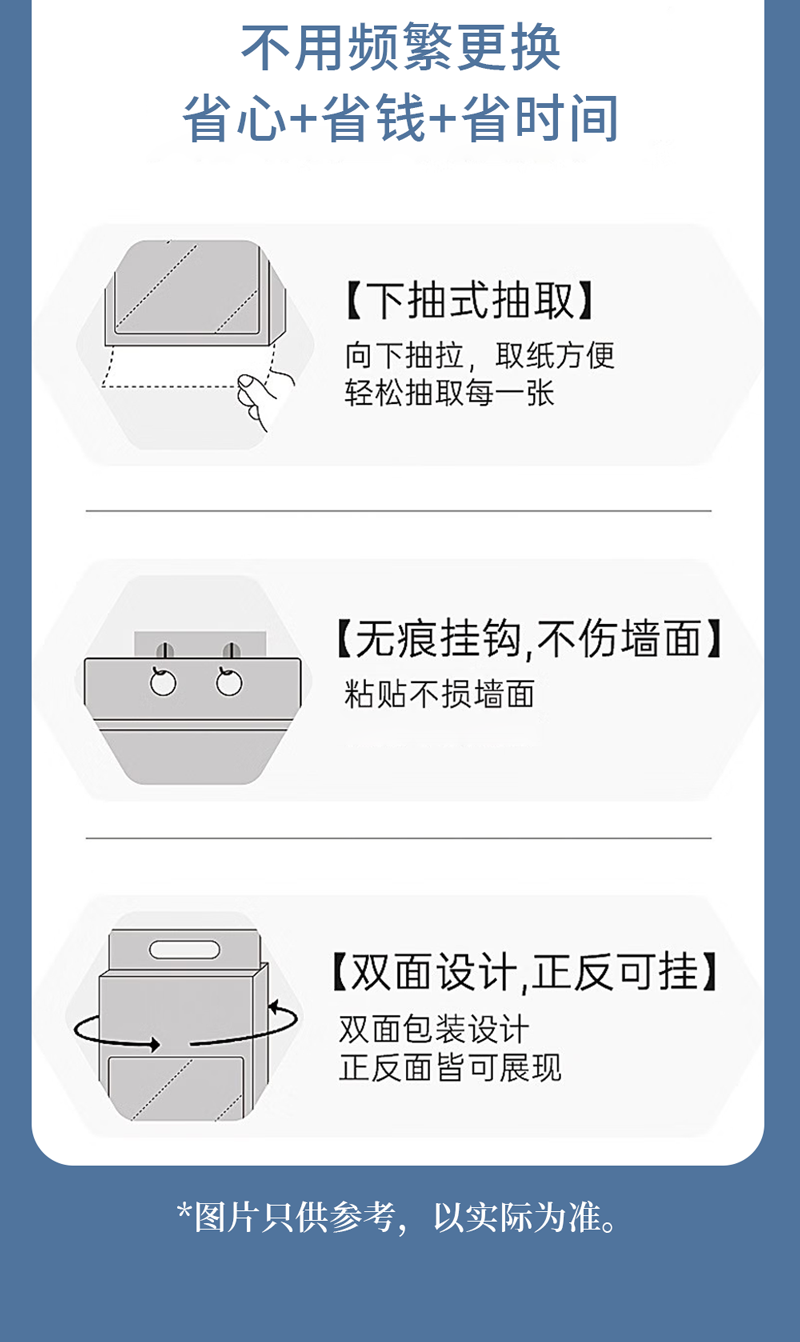 不用频繁更换
省心+省钱+省时间

【下抽式抽取】
向下抽拉，取纸方便
轻松抽取每一张

【无痕挂钩,不伤墙面】
粘贴不损墙面

【双面设计,正反可挂】
双面包装设计
正反面皆可展现

*图片只供参考，以实际为准。