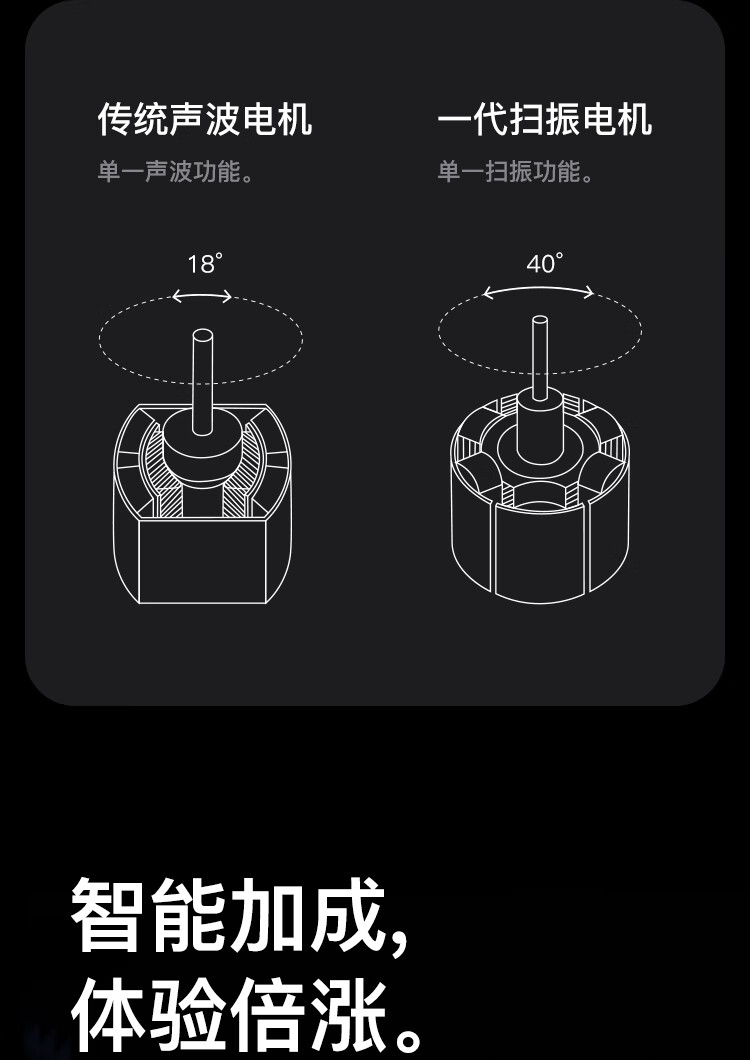 传统声波电机
单一声波功能。

18°

一代扫振电机
单一扫振功能。

40°

智能加成,
体验倍涨。