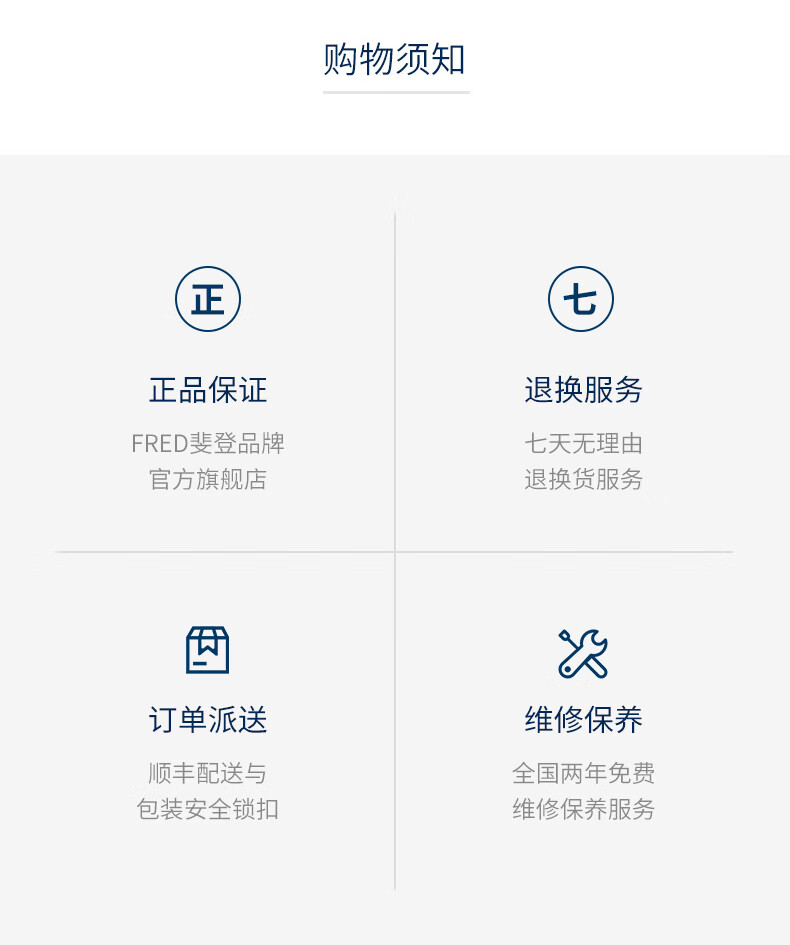 购物须知

正

正品保证

FRED斐登品牌
官方旗舰店

七

退换服务

七天无理由
退换货服务

订单派送

顺丰配送与
包装安全锁扣

维修保养

全国两年免费
维修保养服务