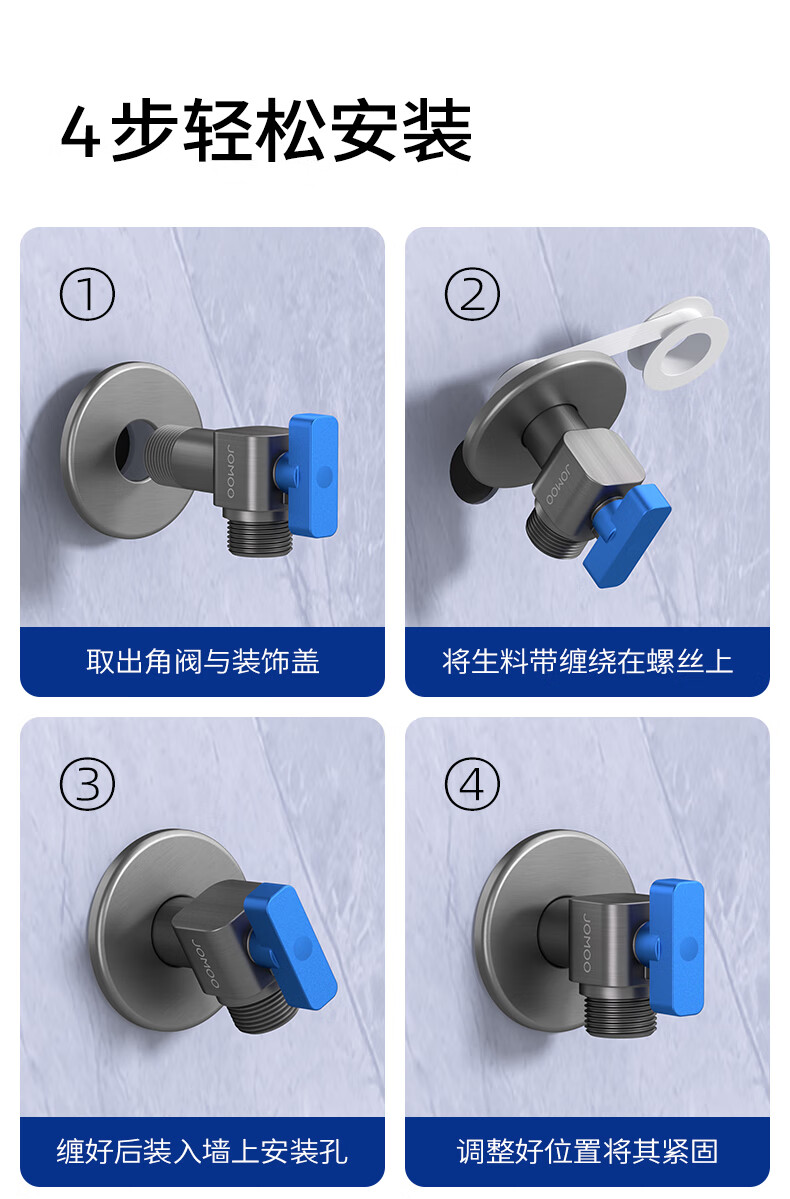 4步轻松安装

①
JOMOO
取出角阀与装饰盖

②
JOMOO
将生料带缠绕在螺丝上

③
JOMOO
缠好后装入墙上安装孔

④
JOMOO
调整好位置将其紧固