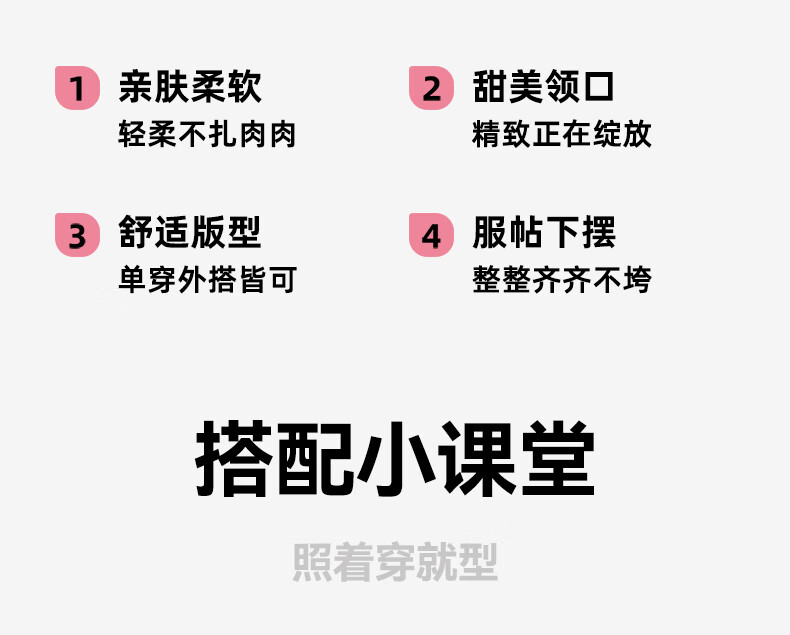 1 亲肤柔软
轻柔不扎肉肉

2 甜美领口
精致正在绽放

3 舒适版型
单穿外搭皆可

4 服帖下摆
整整齐齐不垮

搭配小课堂

照着穿就型