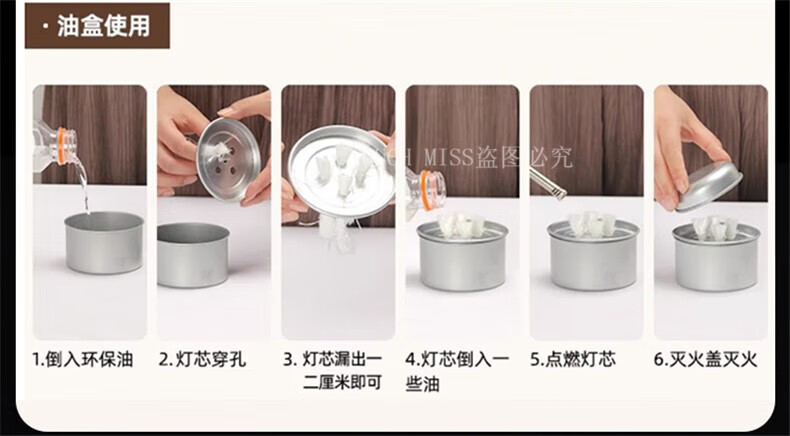 · 油盒使用

H MISS盗图必究

1.倒入环保油

2. 灯芯穿孔

3. 灯芯漏出一二厘米即可

4.灯芯倒入一些油

5.点燃灯芯

6.灭火盖灭火