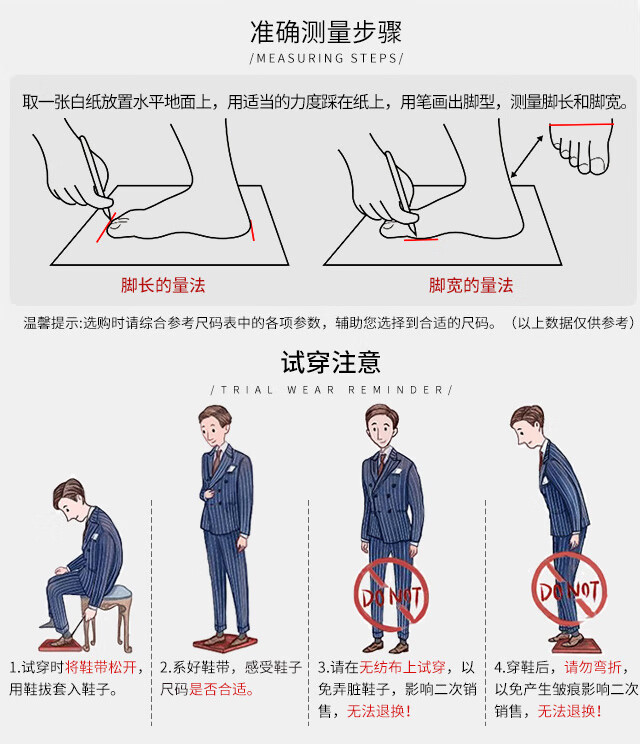 准确测量步骤

/MEASURING STEPS/

取一张白纸放置水平地面上，用适当的力度踩在纸上，用笔画出脚型，测量脚长和脚宽。

脚长的量法

脚宽的量法

温馨提示:选购时请综合参考尺码表中的各项参数，辅助您选择到合适的尺码。（以上数据仅供参考）

试穿注意

/TRIAL WEAR REMINDER/

DO NOT

DO NOT

1.试穿时将鞋带松开，用鞋拔套入鞋子。

2.系好鞋带，感受鞋子尺码是否合适。

3.请在无纺布上试穿，以免弄脏鞋子，影响二次销售，无法退换！

4.穿鞋后，请勿弯折，以免产生皱痕影响二次销售，无法退换！