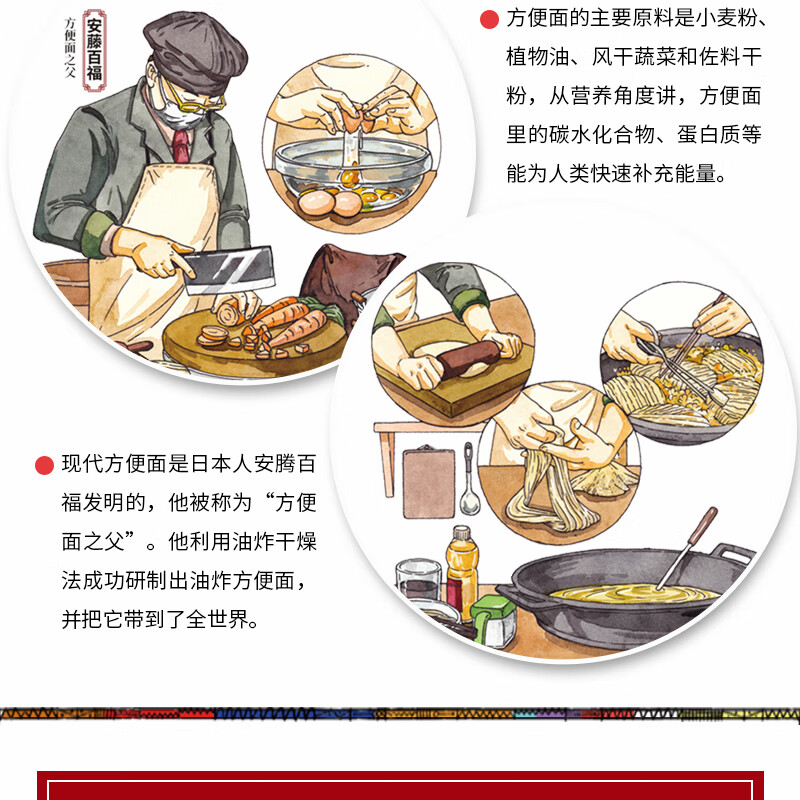 安藤百福

方便面之父

方便面的主要原料是小麦粉、植物油、风干蔬菜和佐料干粉，从营养角度讲，方便面里的碳水化合物、蛋白质等能为人类快速补充能量。

现代方便面是日本人安腾百福发明的，他被称为“方便面之父”。他利用油炸干燥法成功研制出油炸方便面，并把它带到了全世界。