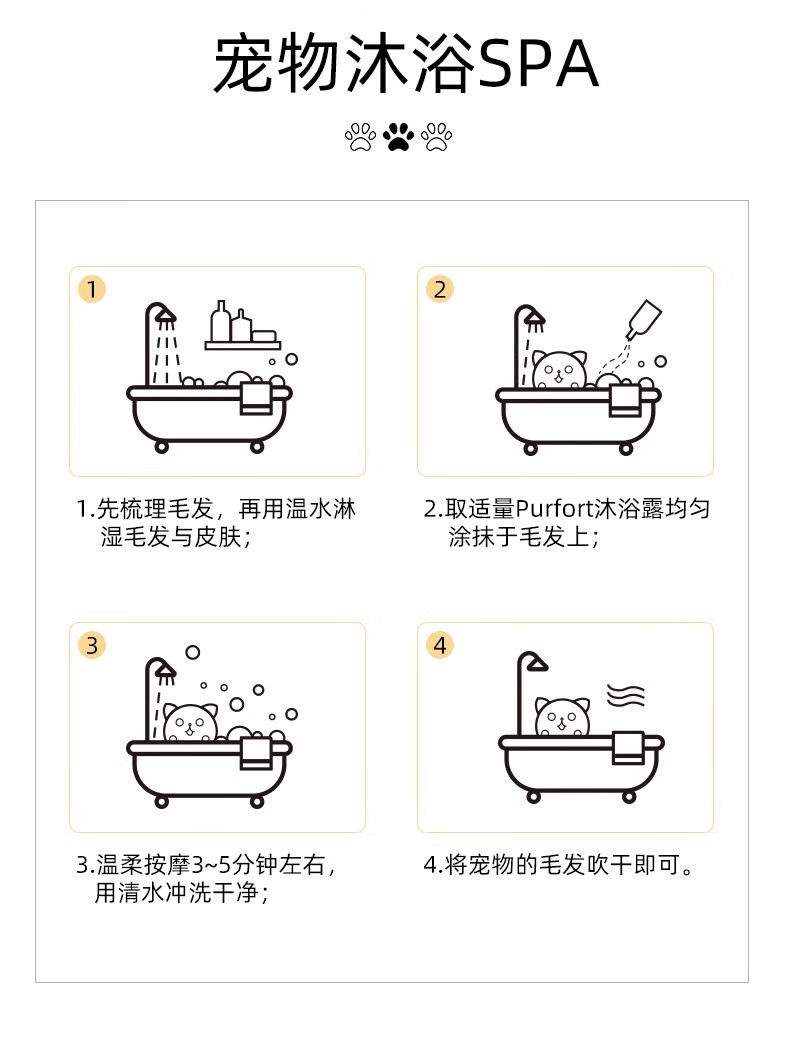 宠物沐浴SPA

1

1.先梳理毛发，再用温水淋湿毛发与皮肤；

2

2.取适量Purfort沐浴露均匀涂抹于毛发上；

3

3.温柔按摩3~5分钟左右，用清水冲洗干净；

4

4.将宠物的毛发吹干即可。