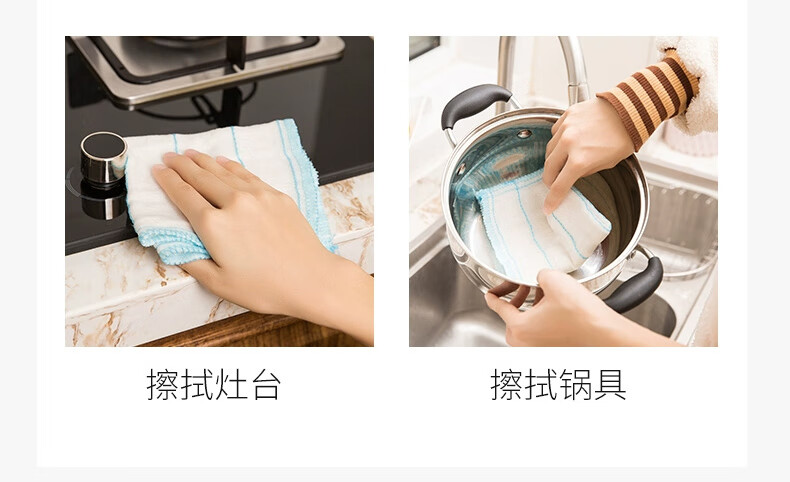 擦拭灶台

擦拭锅具