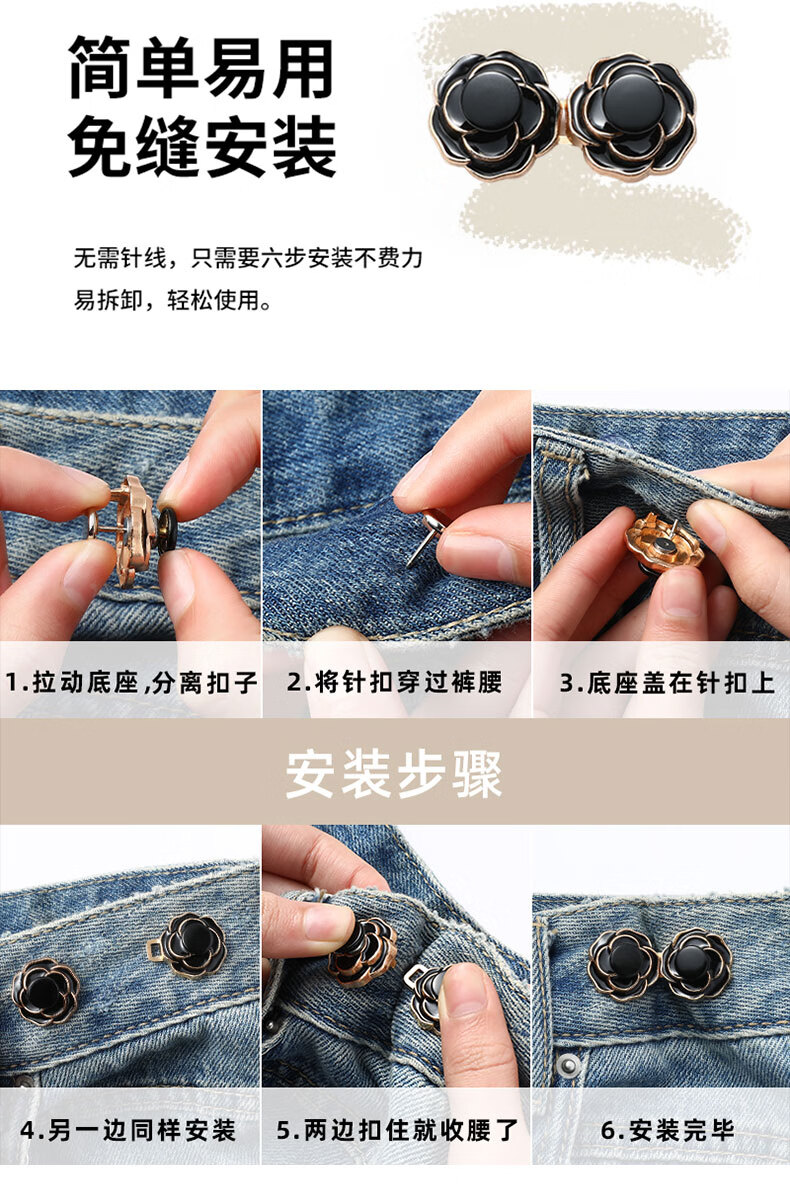 简单易用
免缝安装

无需针线，只需要六步安装不费力
易拆卸，轻松使用。

1.拉动底座,分离扣子

2.将针扣穿过裤腰

3.底座盖在针扣上

安装步骤

4.另一边同样安装

5.两边扣住就收腰了

6.安装完毕