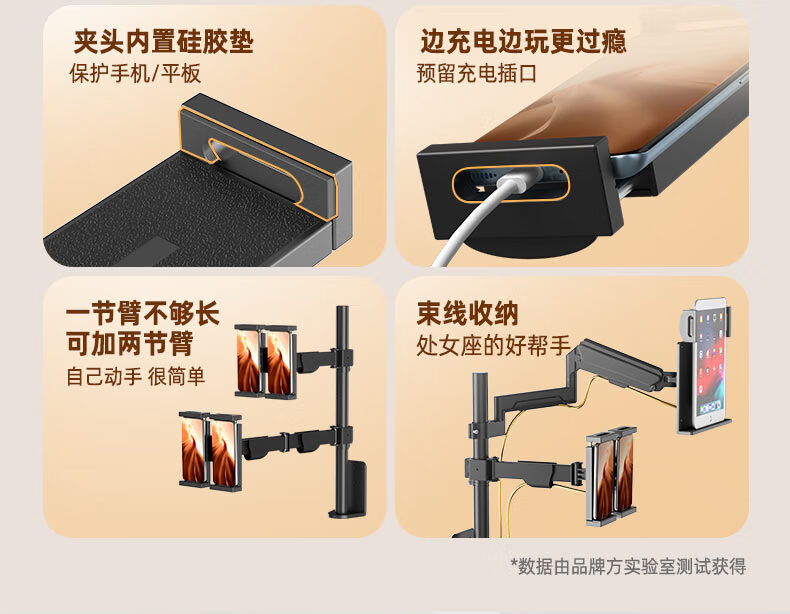 夹头内置硅胶垫
保护手机/平板

边充电边玩更过瘾
预留充电插口

一节臂不够长
可加两节臂
自己动手 很简单

束线收纳
处女座的好帮手

*数据由品牌方实验室测试获得