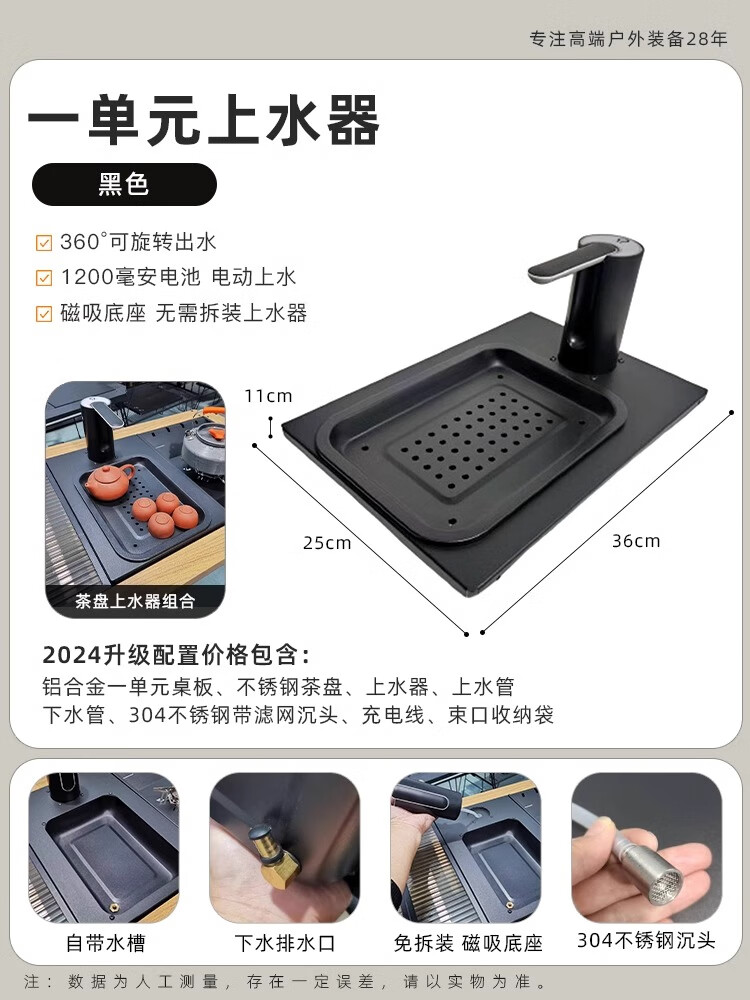 专注高端户外装备28年

一单元上水器

黑色

360°可旋转出水
1200毫安电池 电动上水
磁吸底座 无需拆装上水器

11cm

25cm

36cm

茶盘上水器组合

2024升级配置价格包含：
铝合金一单元桌板、不锈钢茶盘、上水器、上水管
下水管、304不锈钢带滤网沉头、充电线、束口收纳袋

自带水槽

下水排水口

免拆装 磁吸底座

304不锈钢沉头

注：数据为人工测量，存在一定误差，请以实物为准。