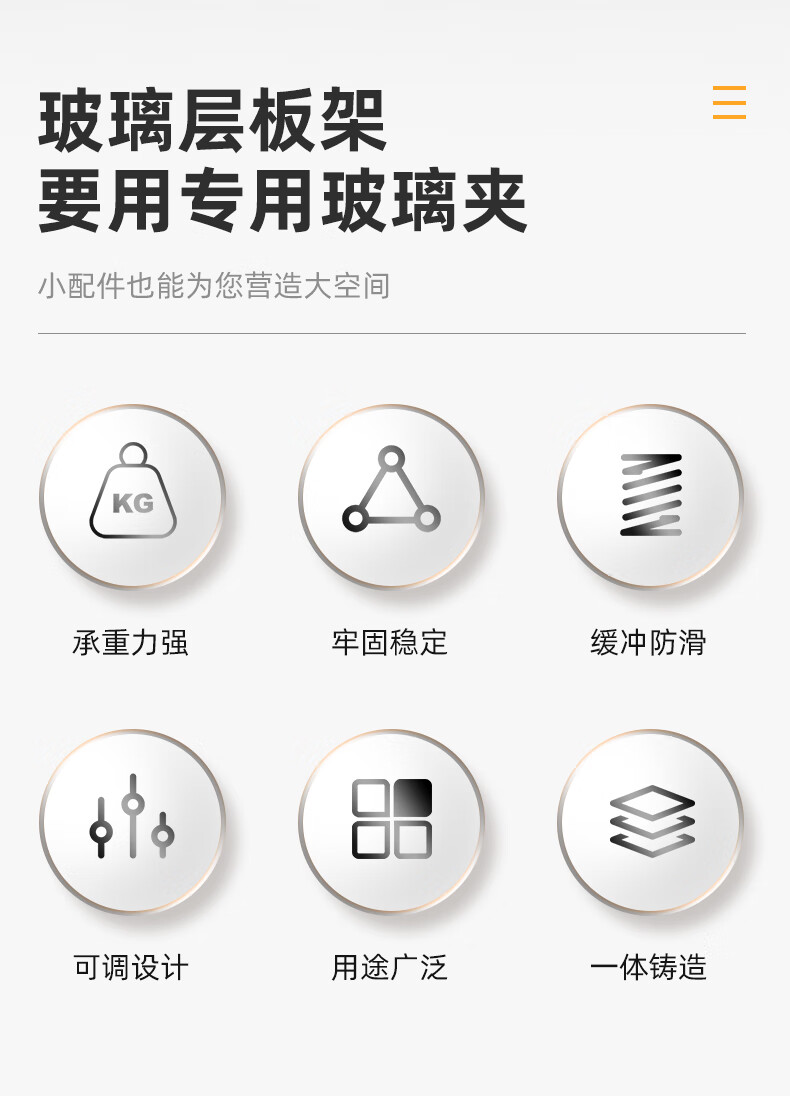 玻璃层板架
要用专用玻璃夹

小配件也能为您营造大空间

KG

承重力强

牢固稳定

缓冲防滑

可调设计

用途广泛

一体铸造