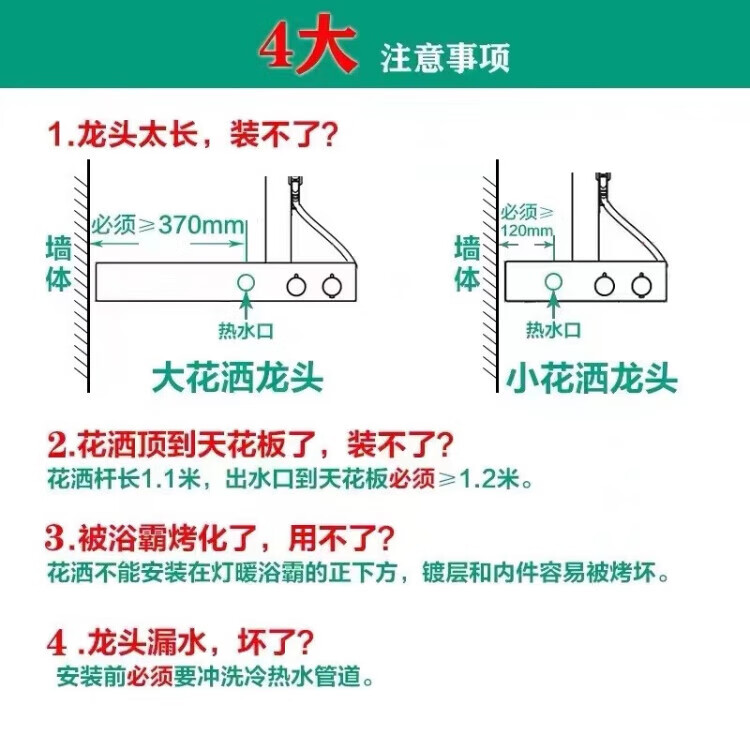 4大 注意事项

1.龙头太长，装不了?

墙体

必须≥370mm

热水口

大花洒龙头

墙体

必须≥120mm

热水口

小花洒龙头

2.花洒顶到天花板了，装不了?
花洒杆长1.1米，出水口到天花板必须≥1.2米。

3.被浴霸烤化了，用不了?
花洒不能安装在灯暖浴霸的正下方，镀层和内件容易被烤坏。

4 .龙头漏水，坏了?
安装前必须要冲洗冷热水管道。