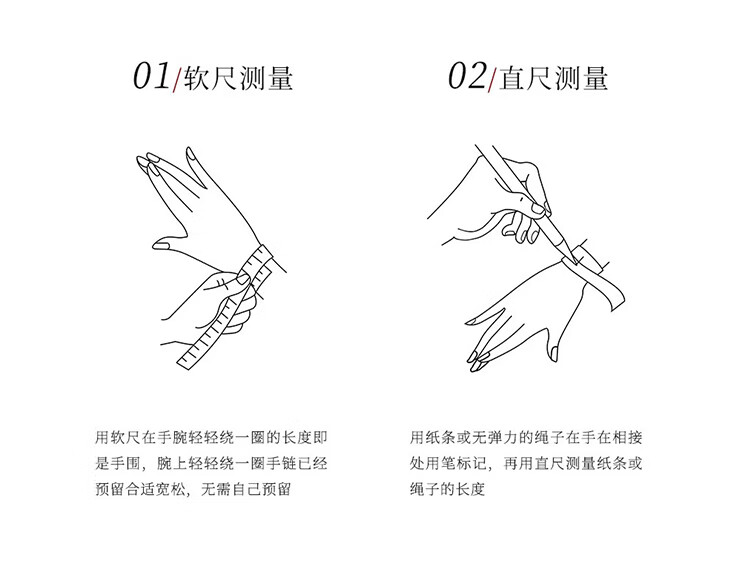 01/软尺测量

用软尺在手腕轻轻绕一圈的长度即是手围，腕上轻轻绕一圈手链已经预留合适宽松，无需自己预留

02/直尺测量

用纸条或无弹力的绳子在手在相接处用笔标记，再用直尺测量纸条或绳子的长度