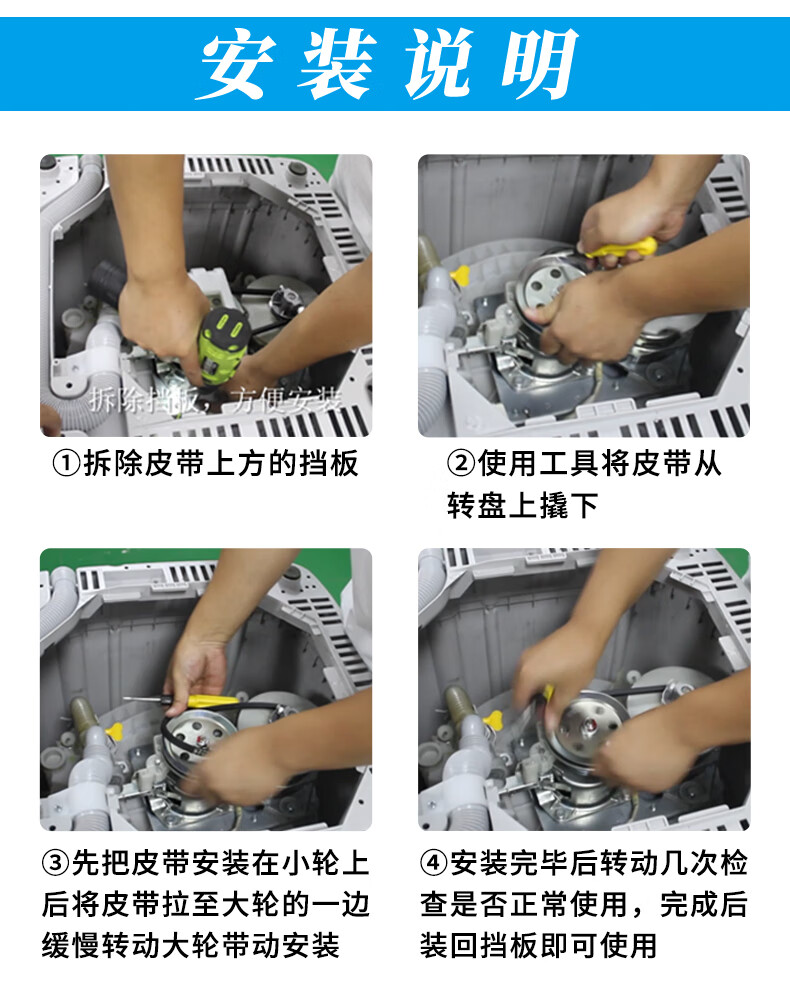 安装说明

拆除挡板，方便安装

①拆除皮带上方的挡板

②使用工具将皮带从转盘上撬下

③先把皮带安装在小轮上后将皮带拉至大轮的一边缓慢转动大轮带动安装

④安装完毕后转动几次检查是否正常使用，完成后装回挡板即可使用