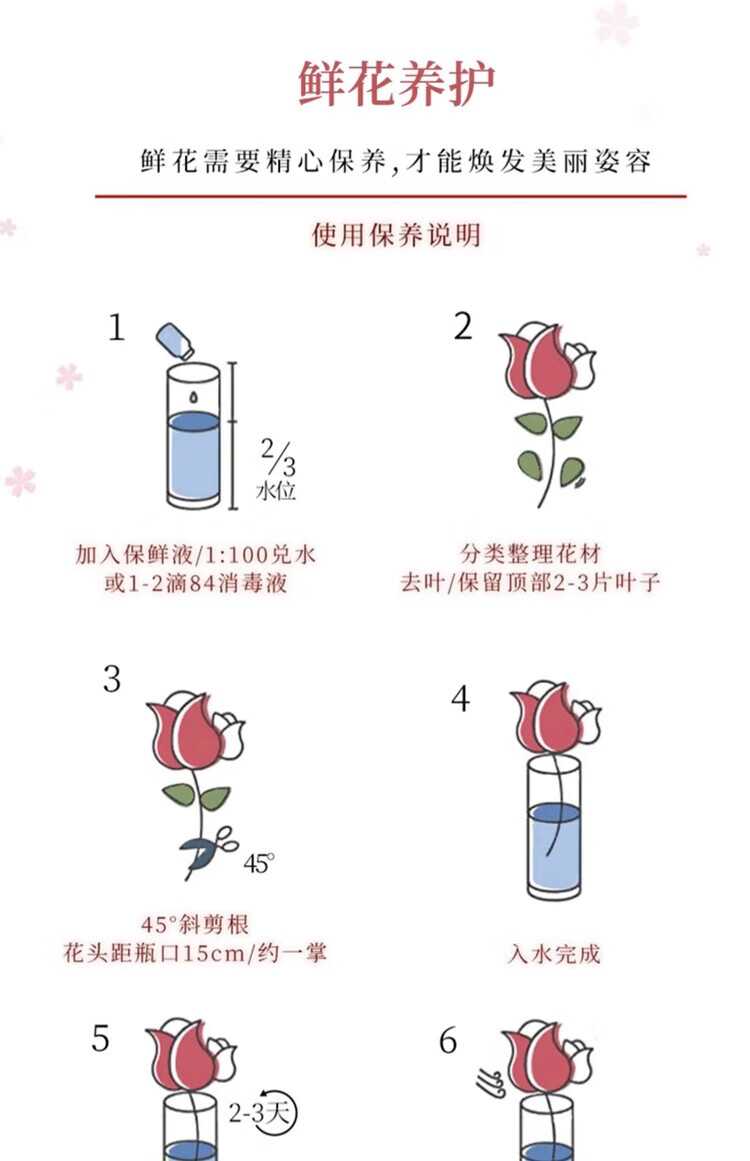 鲜花养护

鲜花需要精心保养，才能焕发美丽姿容

使用保养说明

1

$\frac{2}{3}$
水位

加入保鲜液/1:100兑水
或1-2滴84消毒液

2

分类整理花材
去叶/保留顶部2-3片叶子

3

45°

45°斜剪根
花头距瓶口15cm/约一掌

4

入水完成

5

2-3天

6