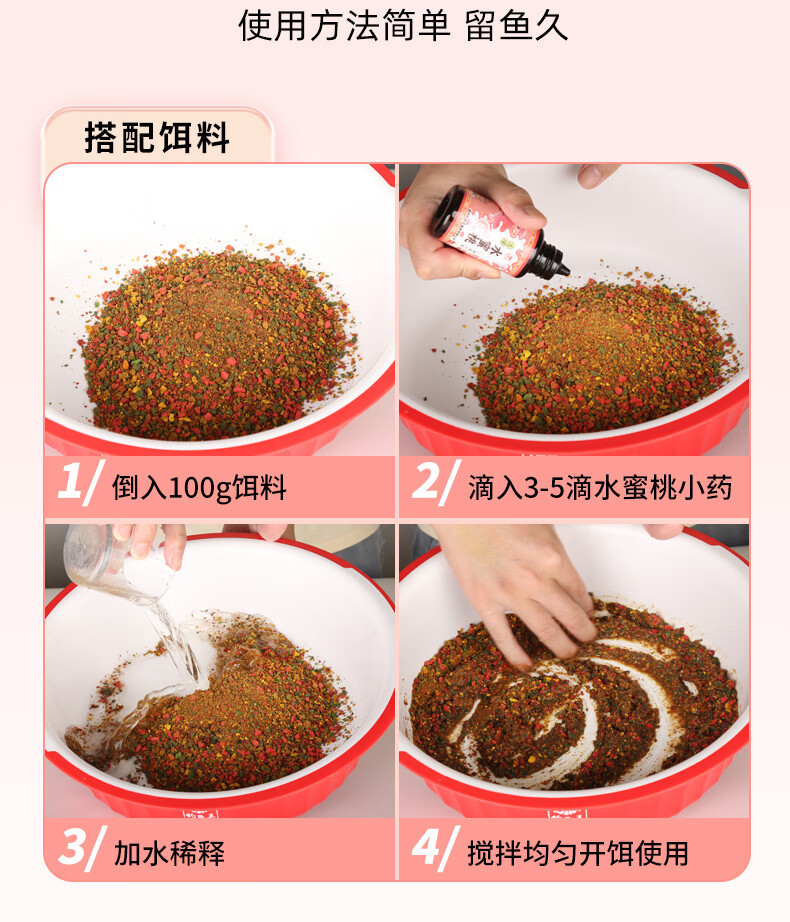 使用方法简单 留鱼久

搭配饵料

水蜜桃

1/ 倒入100g饵料

2/ 滴入3-5滴水蜜桃小药

3/ 加水稀释

4/ 搅拌均匀开饵使用