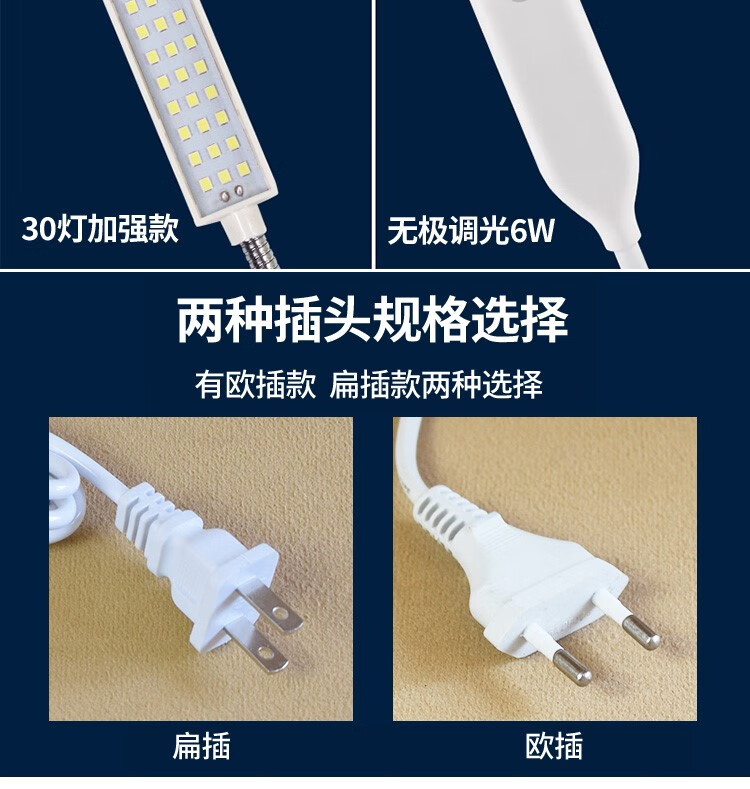 30灯加强款

无极调光6W

两种插头规格选择

有欧插款 扁插款两种选择

扁插

欧插