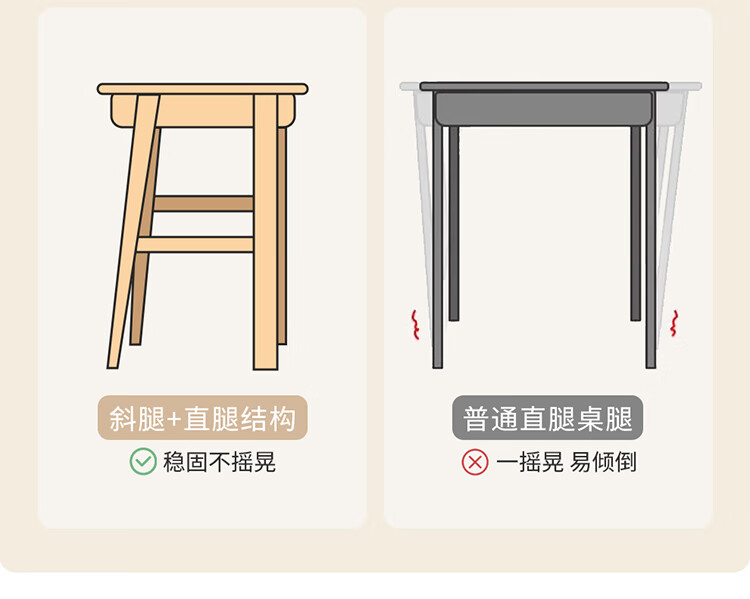 斜腿+直腿结构

稳固不摇晃

普通直腿桌腿

一摇晃 易倾倒