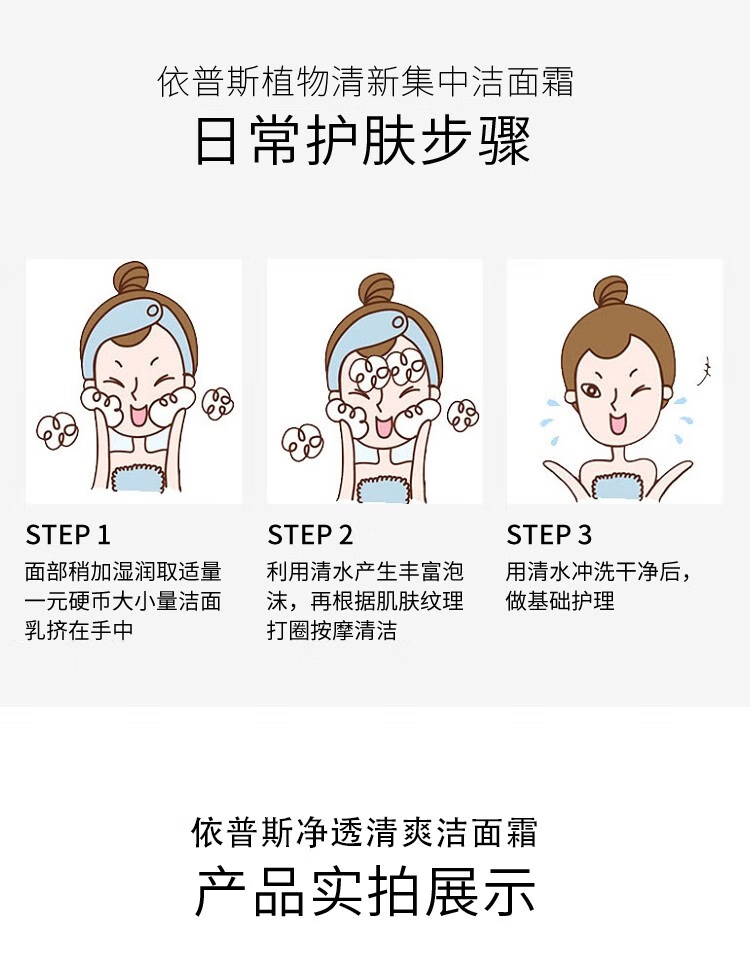 依普斯植物清新集中洁面霜
日常护肤步骤

STEP 1
面部稍加湿润取适量一元硬币大小量洁面乳挤在手中

STEP 2
利用清水产生丰富泡沫，再根据肌肤纹理打圈按摩清洁

STEP 3
用清水冲洗干净后，做基础护理

依普斯净透清爽洁面霜
产品实拍展示