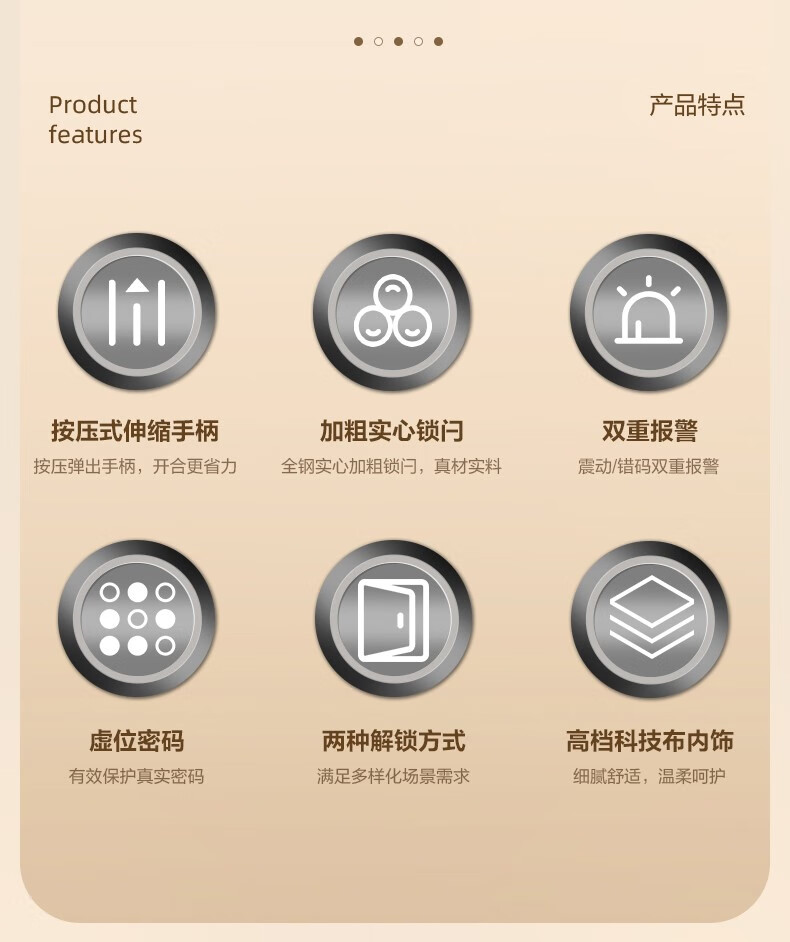 Product features

产品特点

按压式伸缩手柄

按压弹出手柄，开合更省力

加粗实心锁闩

全钢实心加粗锁闩，真材实料

双重报警

震动/错码双重报警

虚位密码

有效保护真实密码

两种解锁方式

满足多样化场景需求

高档科技布内饰

细腻舒适，温柔呵护